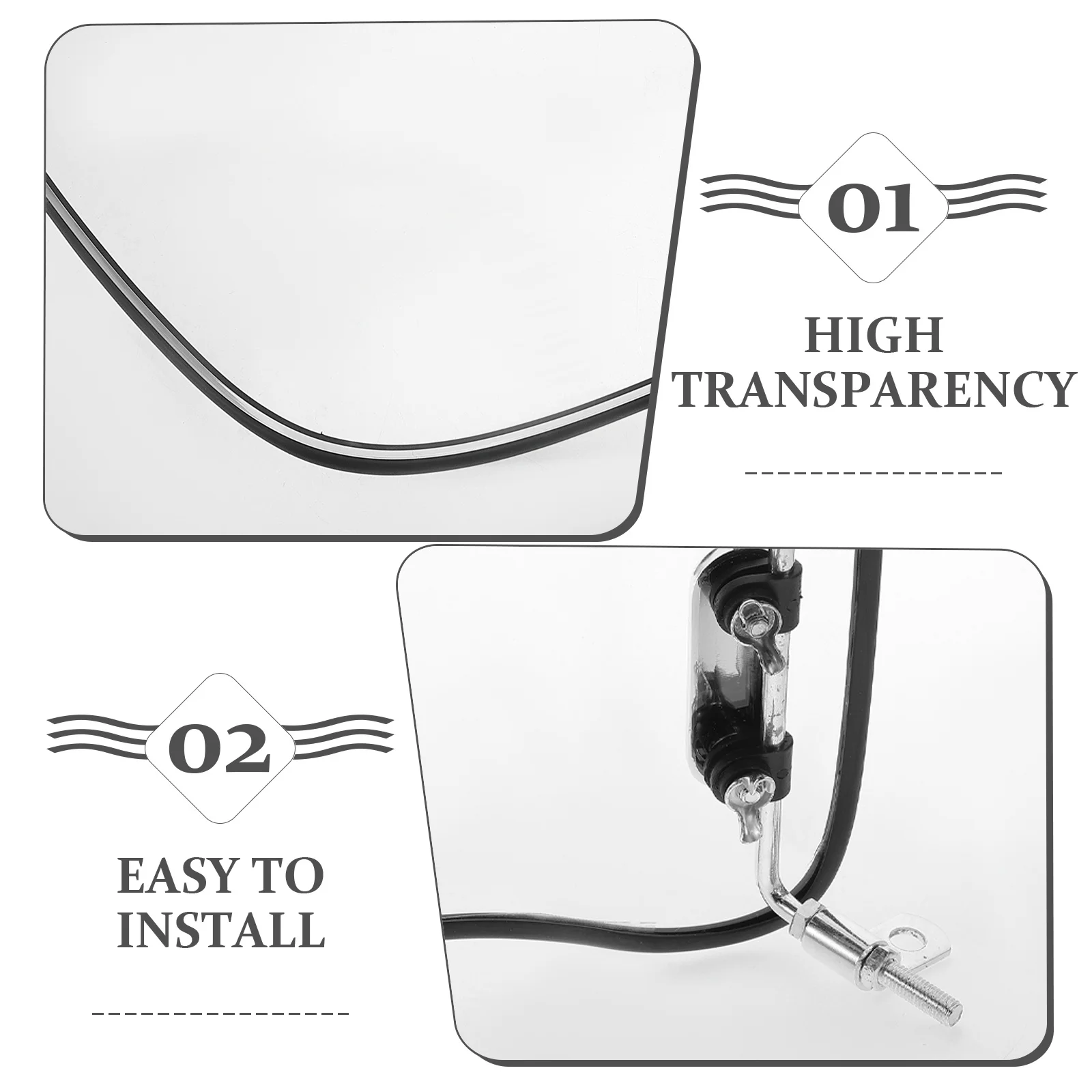 01

HIGH TRANSPARENCY

02

EASY TO INSTALL