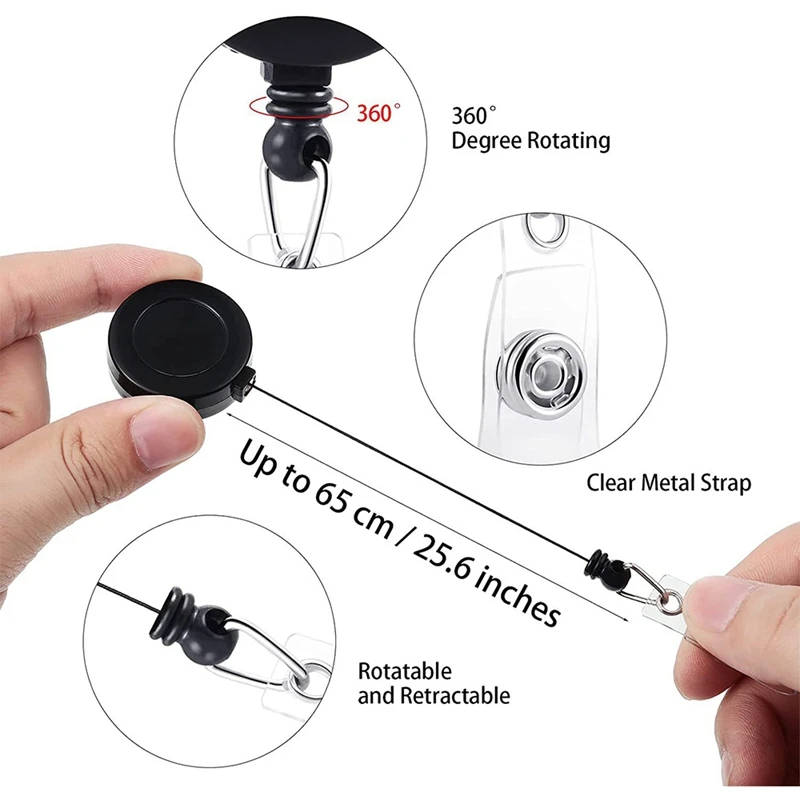 360°

360°
Degree Rotating

Clear Metal Strap

Up to 65 cm / 25.6 inches

Rotatable
and Retractable