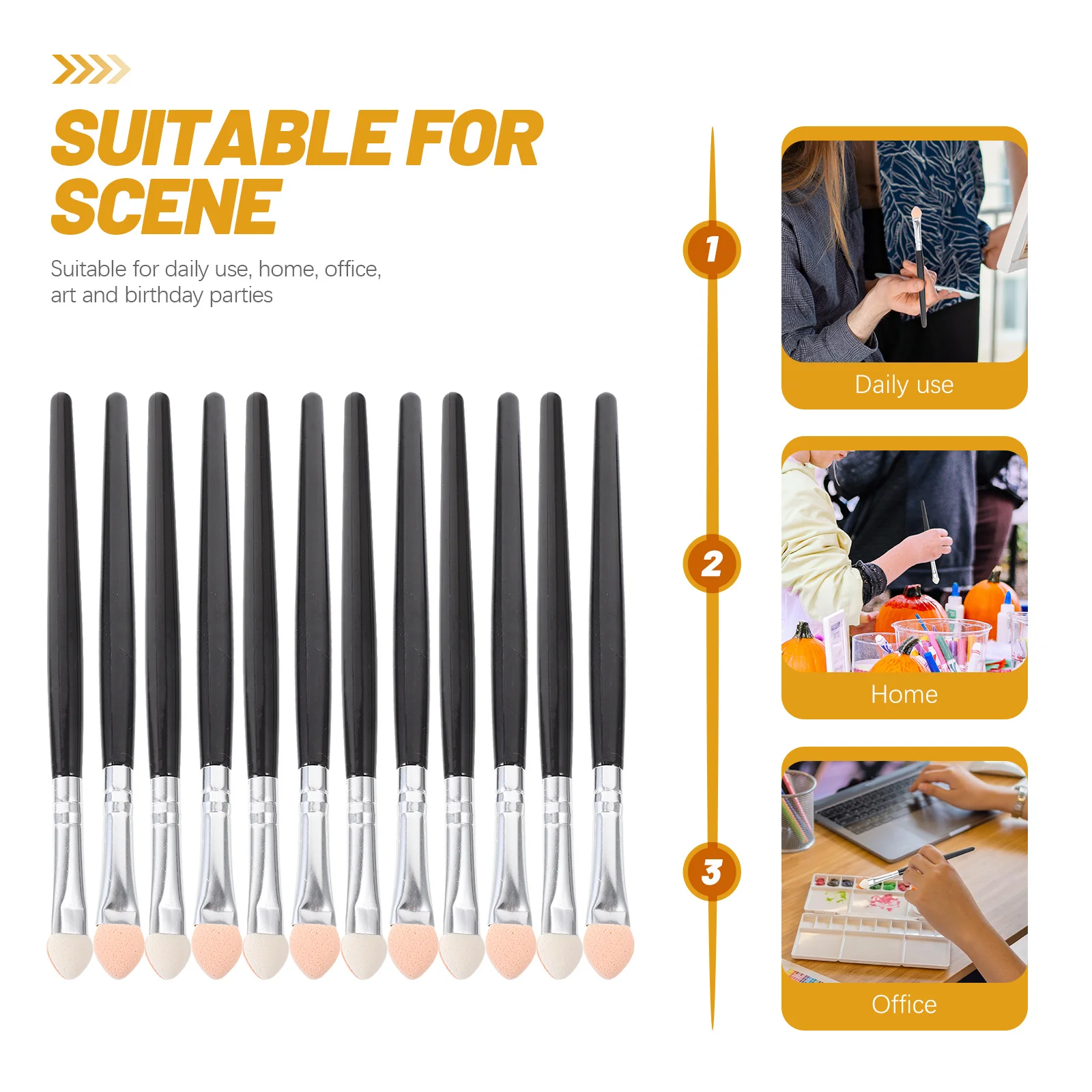 SUITABLE FOR SCENE

Suitable for daily use, home, office, art and birthday parties

1

Daily use

2

Home

3

Office