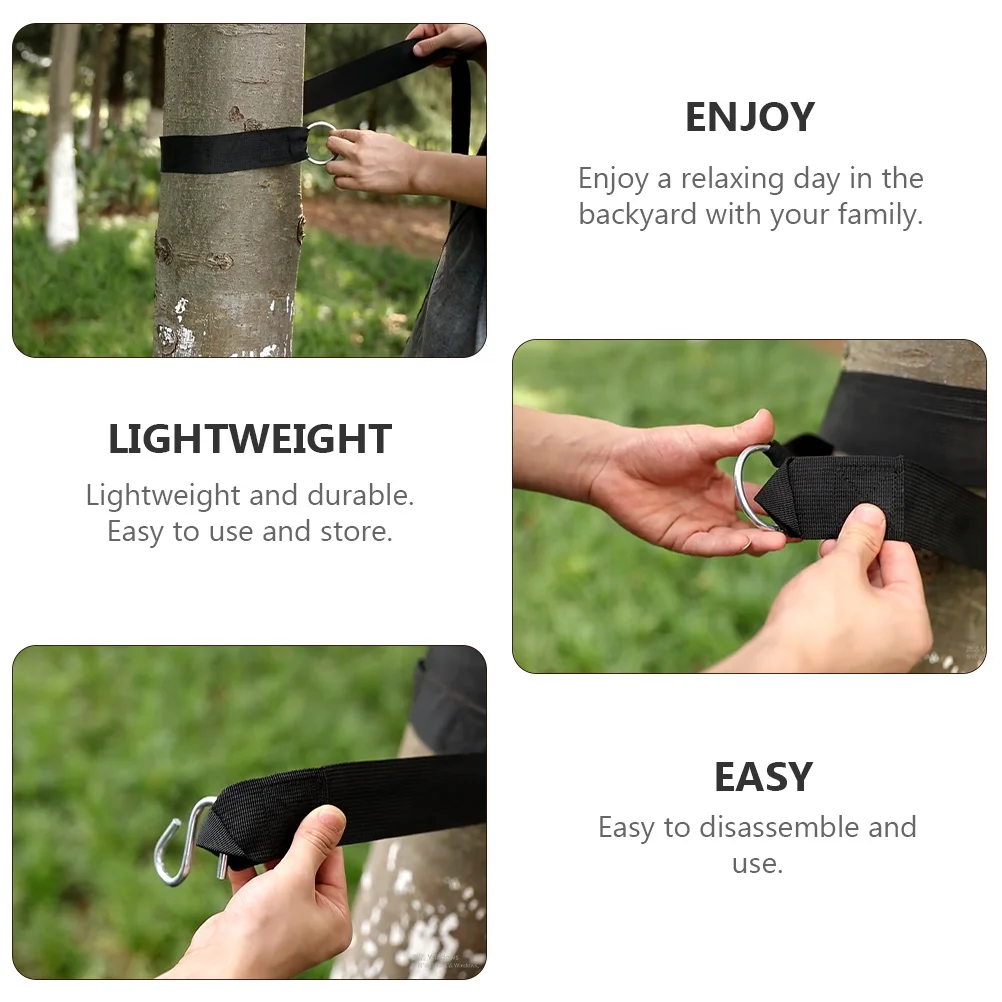 ENJOY

Enjoy a relaxing day in the backyard with your family.

LIGHTWEIGHT

Lightweight and durable. Easy to use and store.

EASY

Easy to disassemble and use.