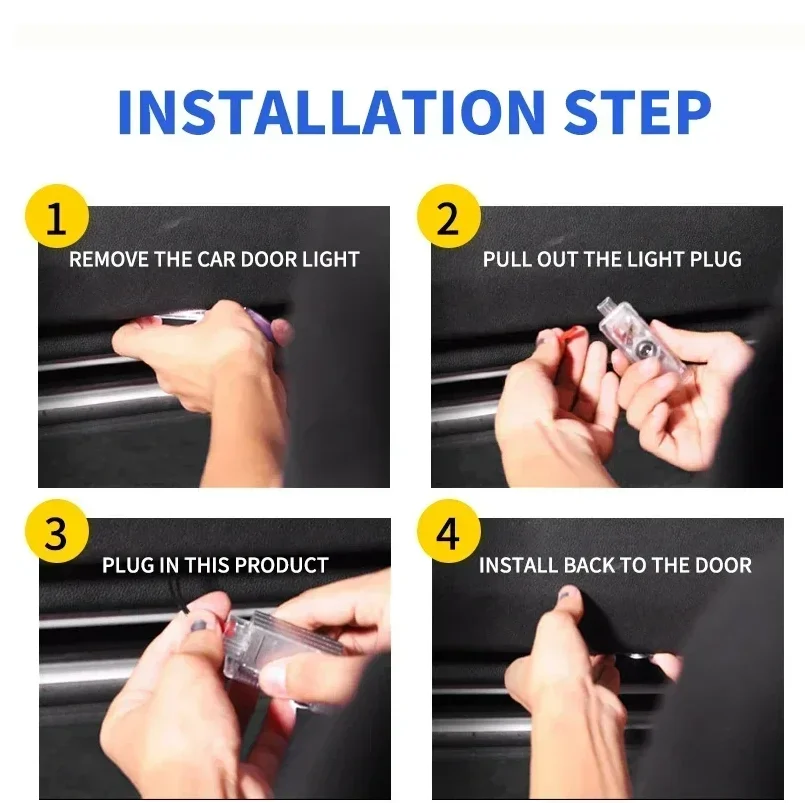 INSTALLATION STEP

1
REMOVE THE CAR DOOR LIGHT

2
PULL OUT THE LIGHT PLUG

3
PLUG IN THIS PRODUCT

4
INSTALL BACK TO THE DOOR