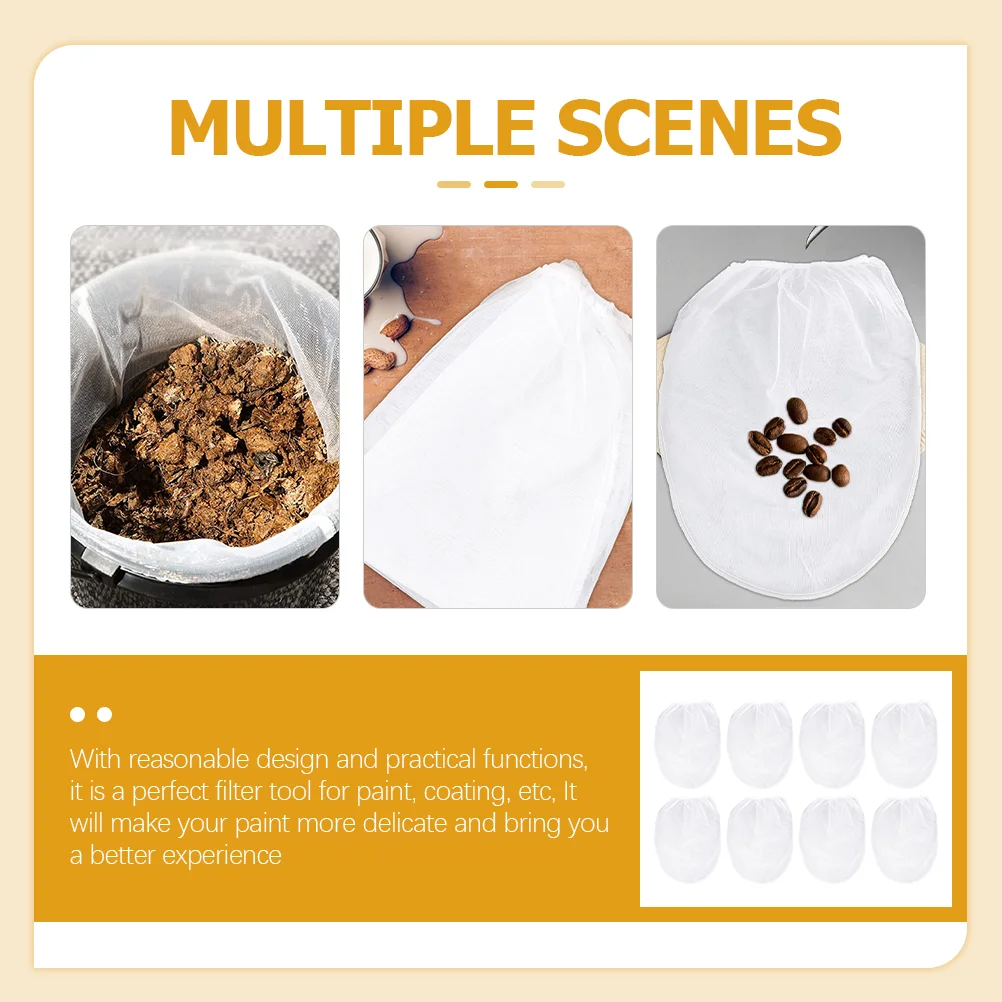 MULTIPLE SCENES

With reasonable design and practical functions, it is a perfect filter tool for paint, coating, etc, It will make your paint more delicate and bring you a better experience