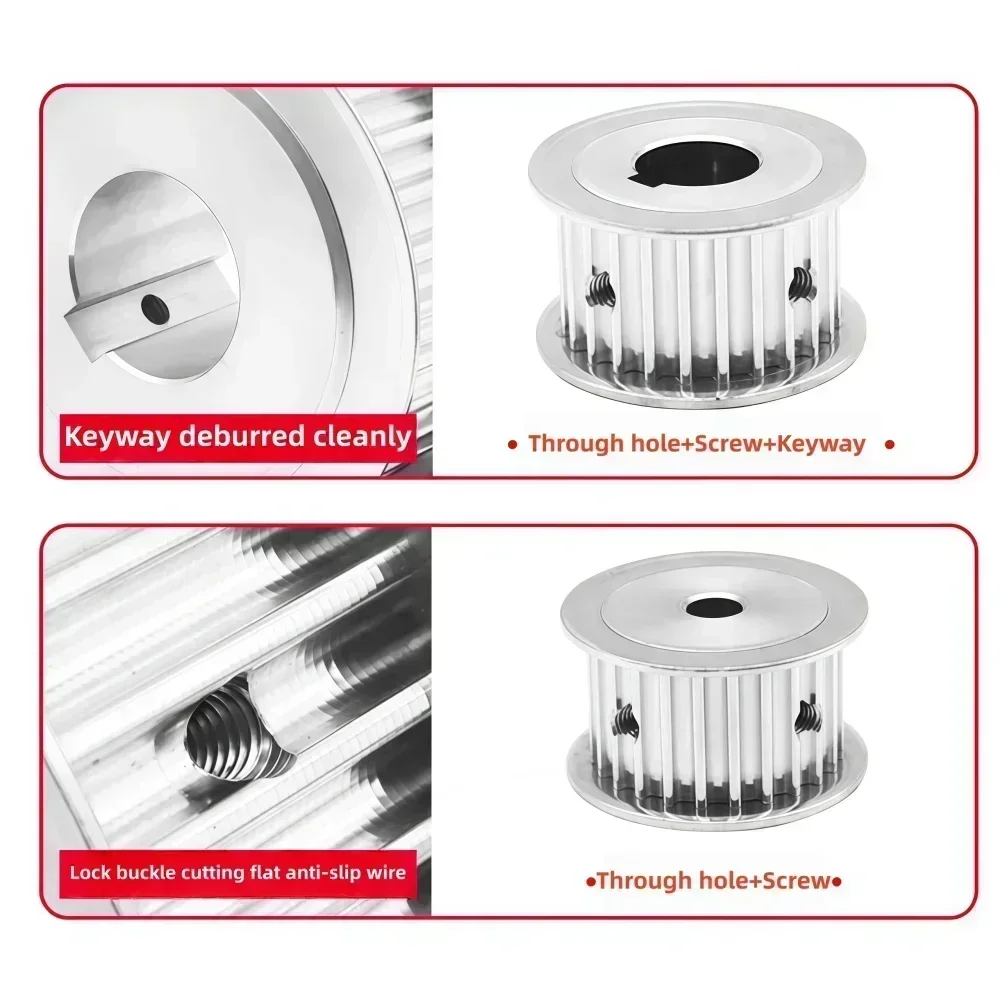 Keyway deburred cleanly

• Through hole+Screw+Keyway •

Lock buckle cutting flat anti-slip wire

•Through hole+Screw•