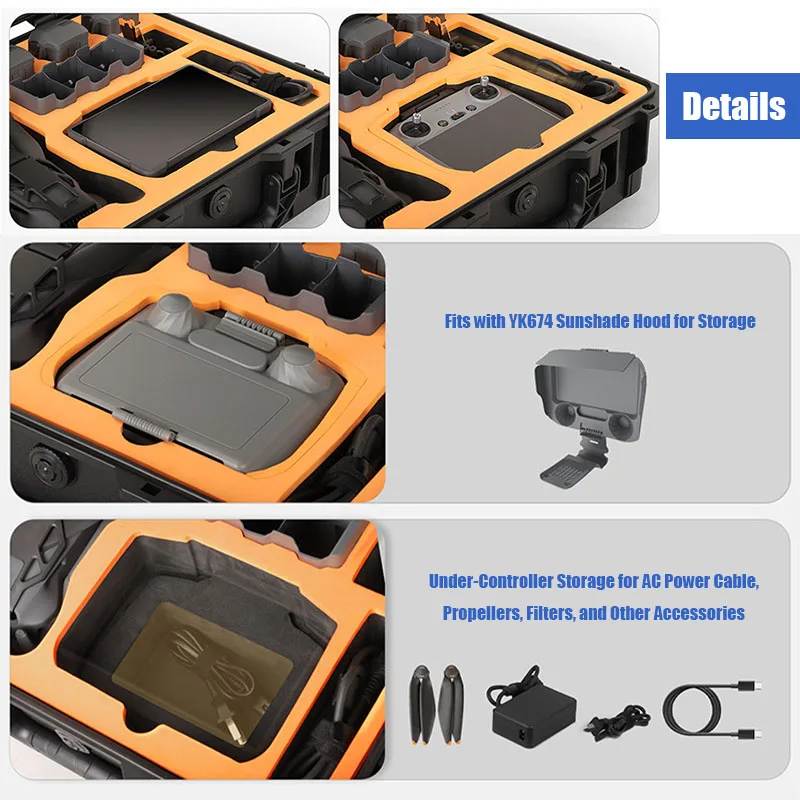 Details

Fits with YK674 Sunshade Hood for Storage

Under-Controller Storage for AC Power Cable, Propellers, Filters, and Other Accessories