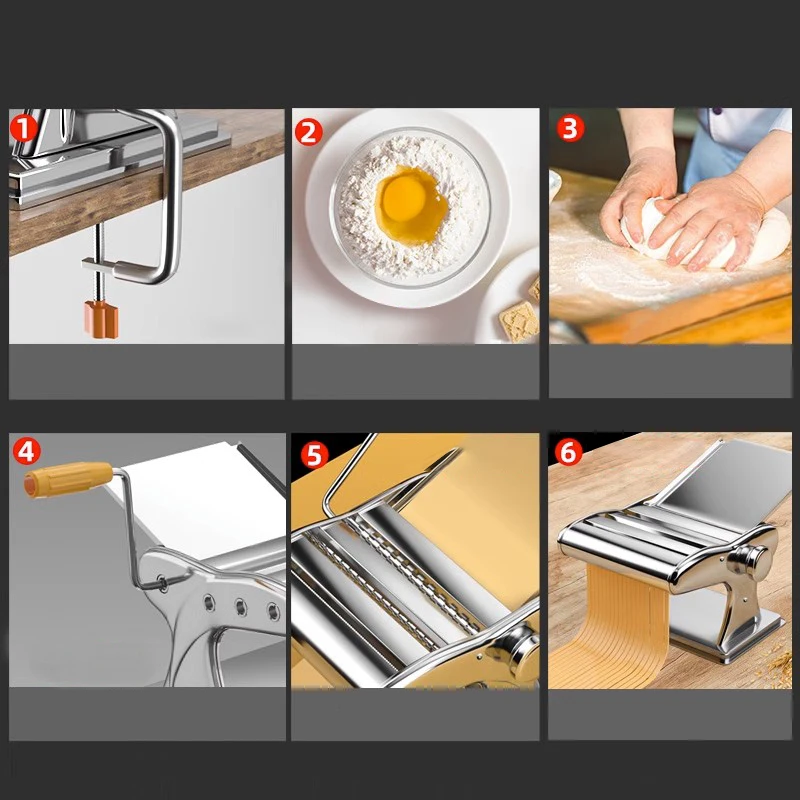 1
2
3
4
5
6