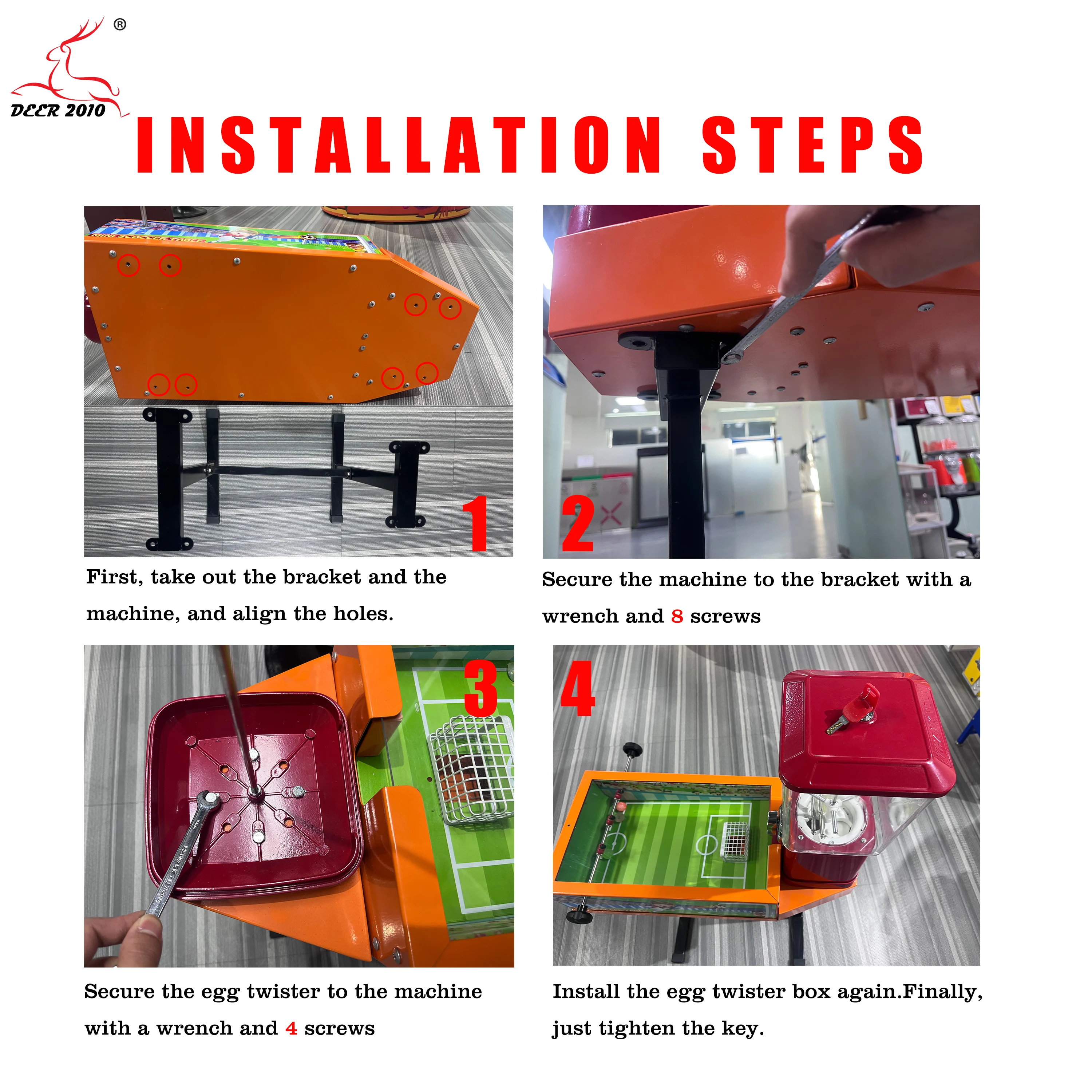 ®
DEER 2010

INSTALLATION STEPS

MINI SOCCER TABLE

1

First, take out the bracket and the machine, and align the holes.

2

Secure the machine to the bracket with a wrench and 8 screws

3

Secure the egg twister to the machine with a wrench and 4 screws

4

Install the egg twister box again.Finally, just tighten the key.