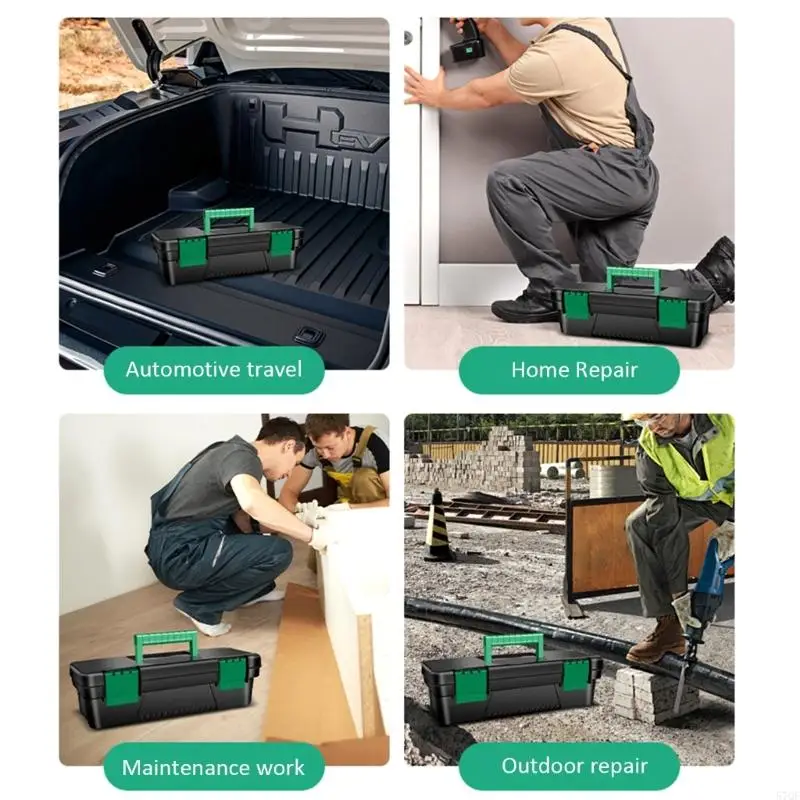 Automotive travel

Home Repair

Maintenance work

Outdoor repair