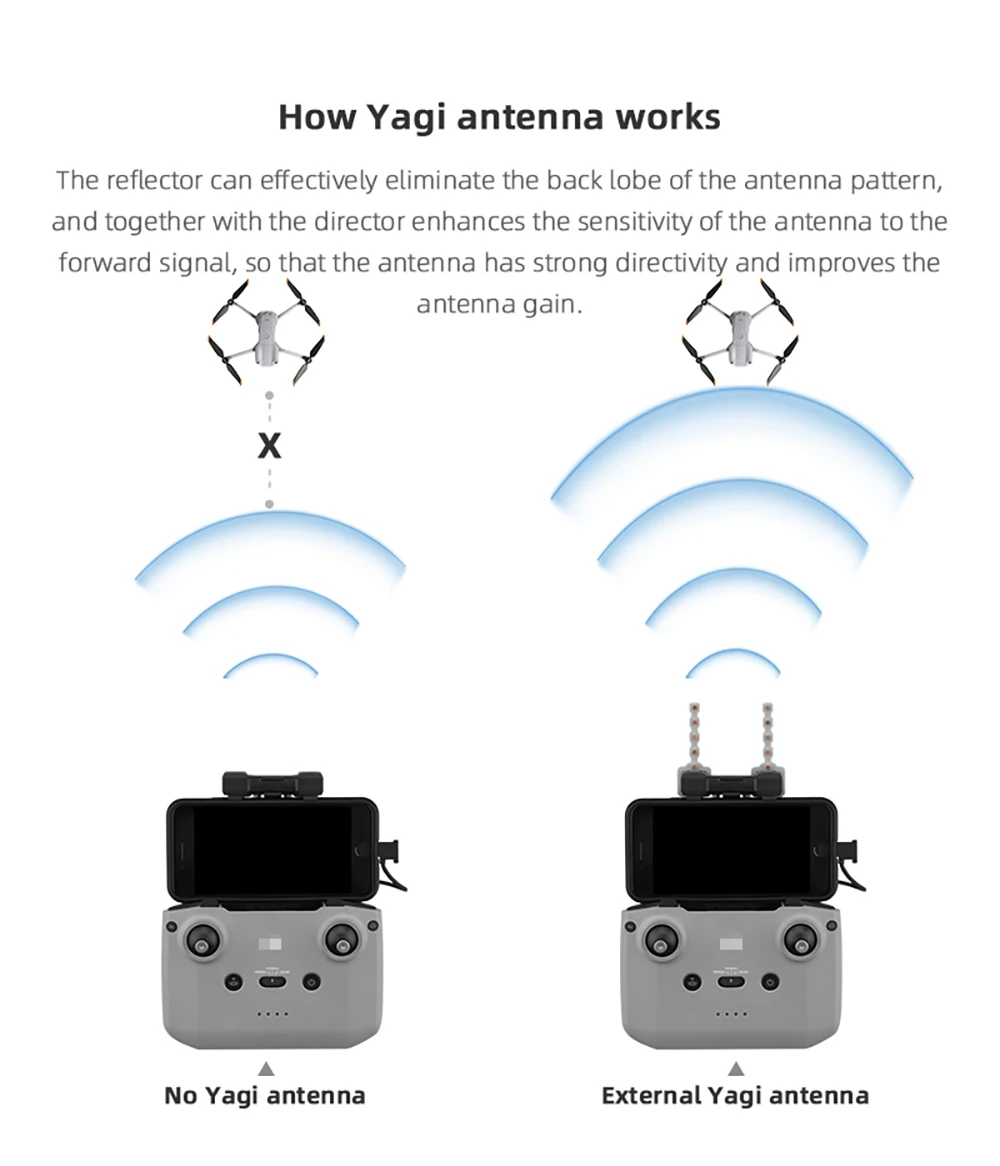 How Yagi antenna works

The reflector can effectively eliminate the back lobe of the antenna pattern, and together with the director enhances the sensitivity of the antenna to the forward signal, so that the antenna has strong directivity and improves the antenna gain.

X

No Yagi antenna

External Yagi antenna