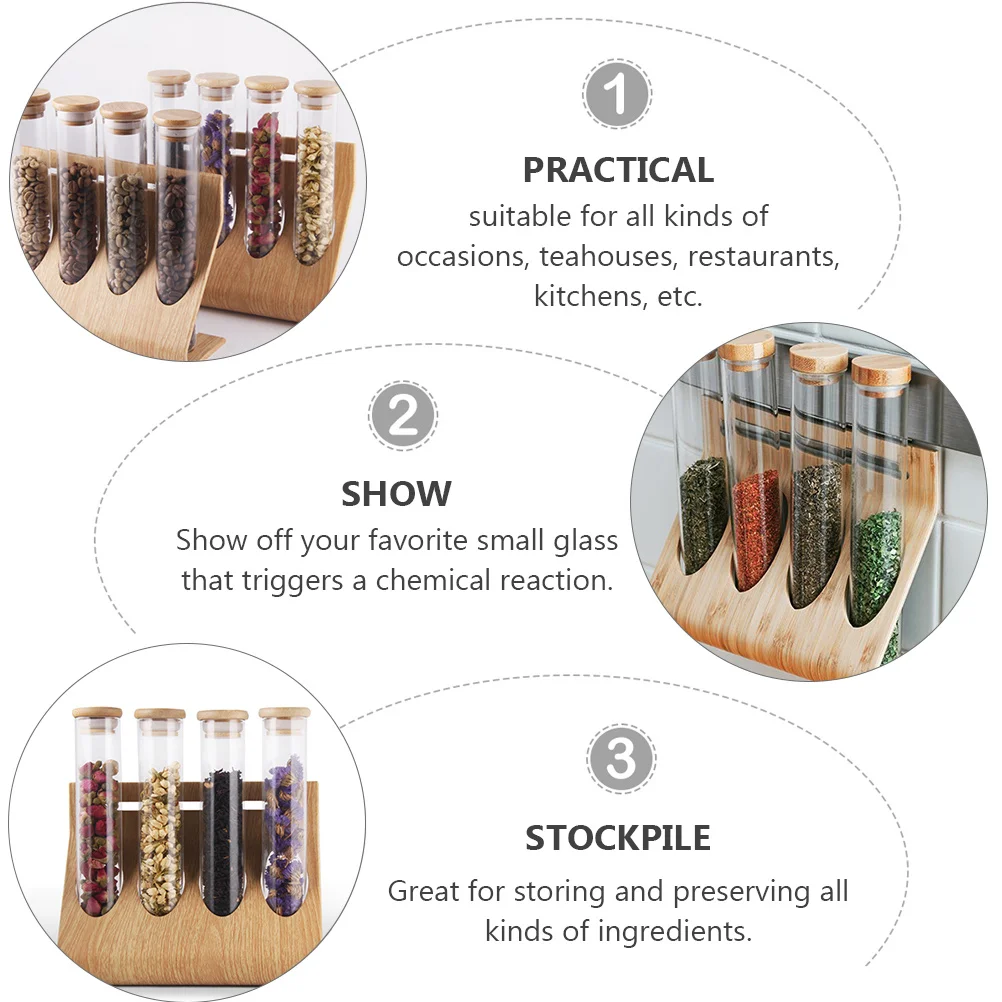 1

PRACTICAL

suitable for all kinds of occasions, teahouses, restaurants, kitchens, etc.

2

SHOW

Show off your favorite small glass that triggers a chemical reaction.

3

STOCKPILE

Great for storing and preserving all kinds of ingredients.