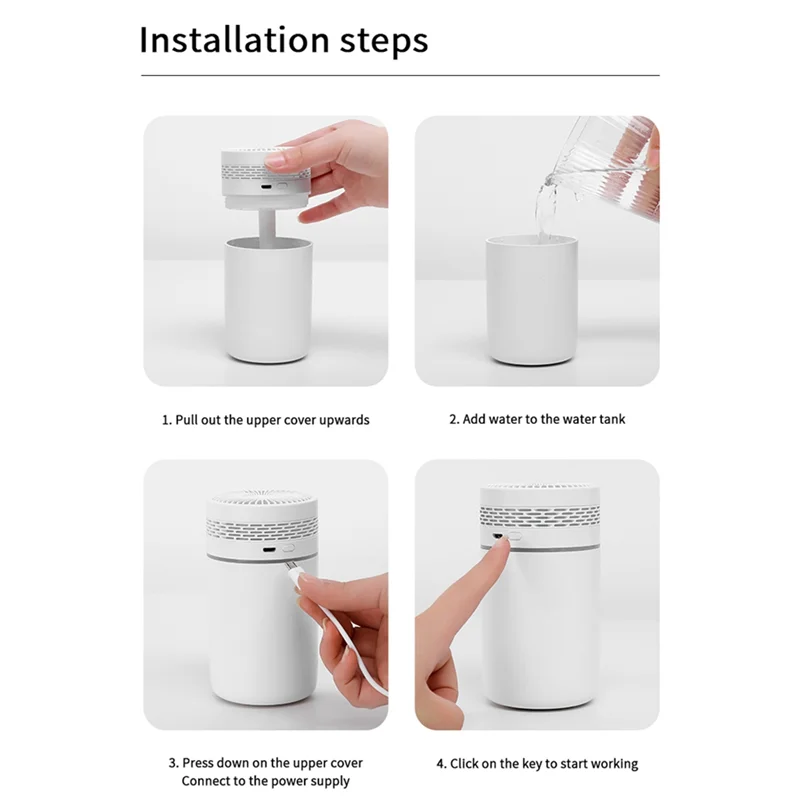 Installation steps

1. Pull out the upper cover upwards

2. Add water to the water tank

3. Press down on the upper cover
Connect to the power supply

4. Click on the key to start working