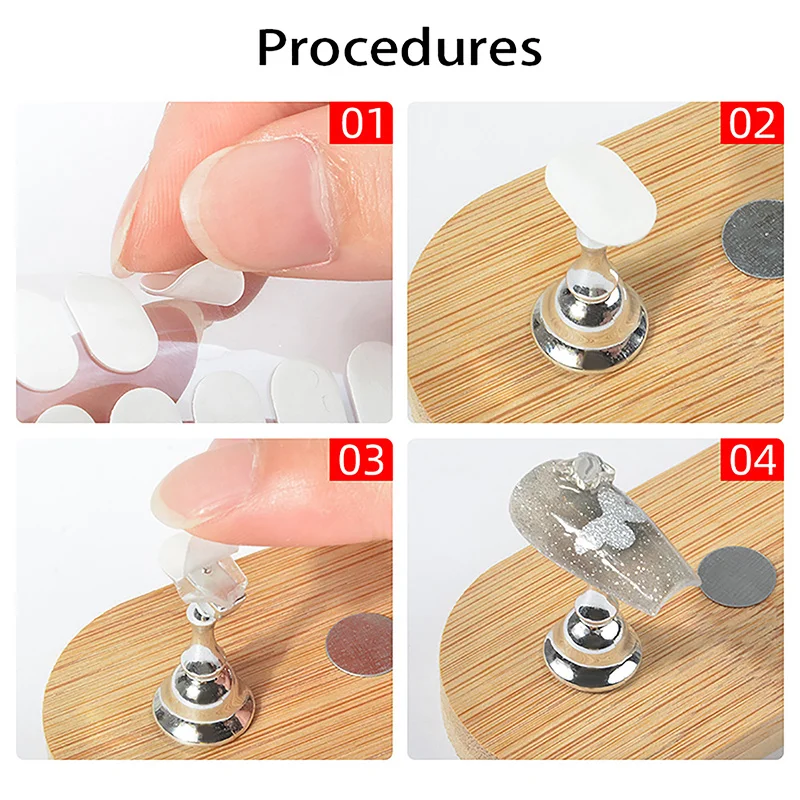 Procedures

01

02

03

04