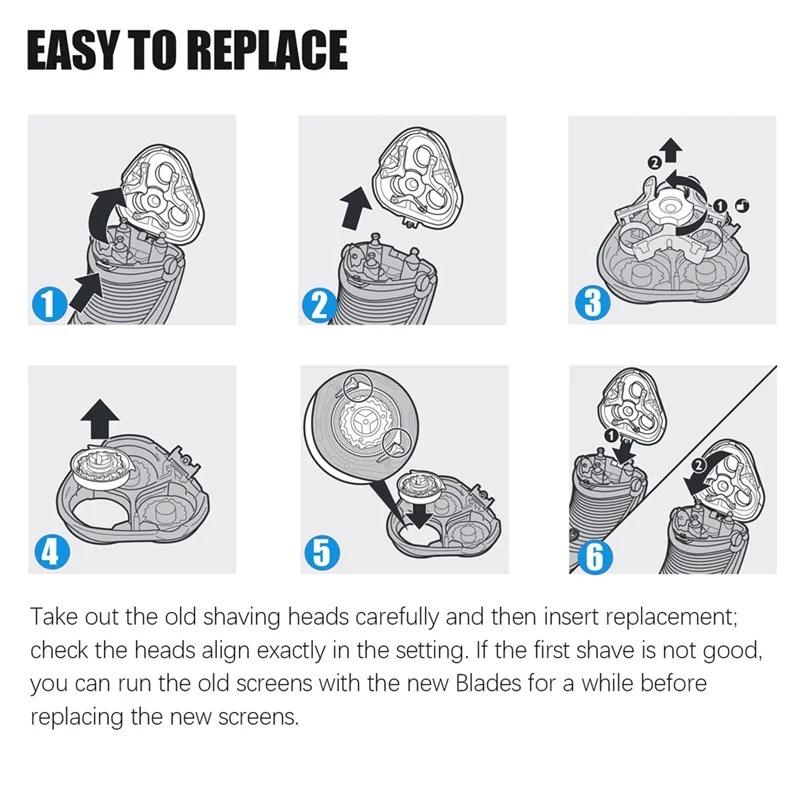 EASY TO REPLACE

1

2

2
1

3

4

5

1
2
6

Take out the old shaving heads carefully and then insert replacement; check the heads align exactly in the setting. If the first shave is not good, you can run the old screens with the new Blades for a while before replacing the new screens.