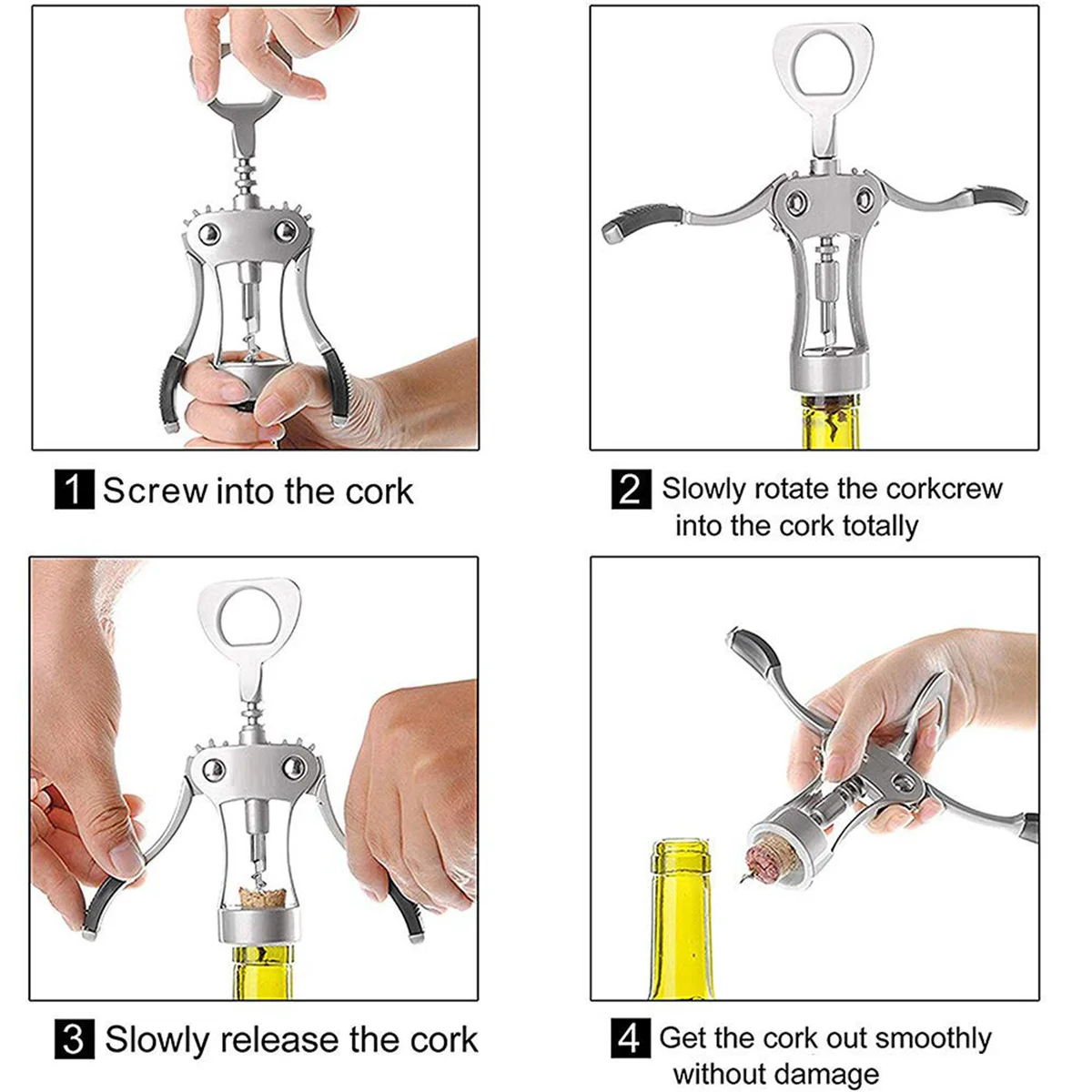 1 Screw into the cork

2 Slowly rotate the corkcrew into the cork totally

3 Slowly release the cork

4 Get the cork out smoothly without damage