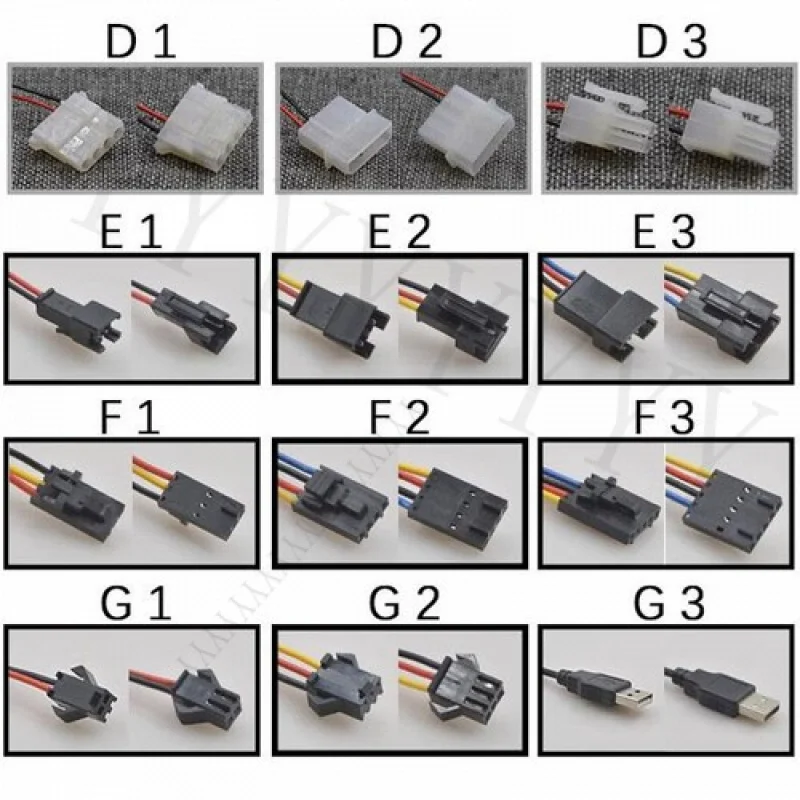 D 1 D 2 D 3

E 1 E 2 E 3

F 1 F 2 F 3

G 1 G 2 G 3