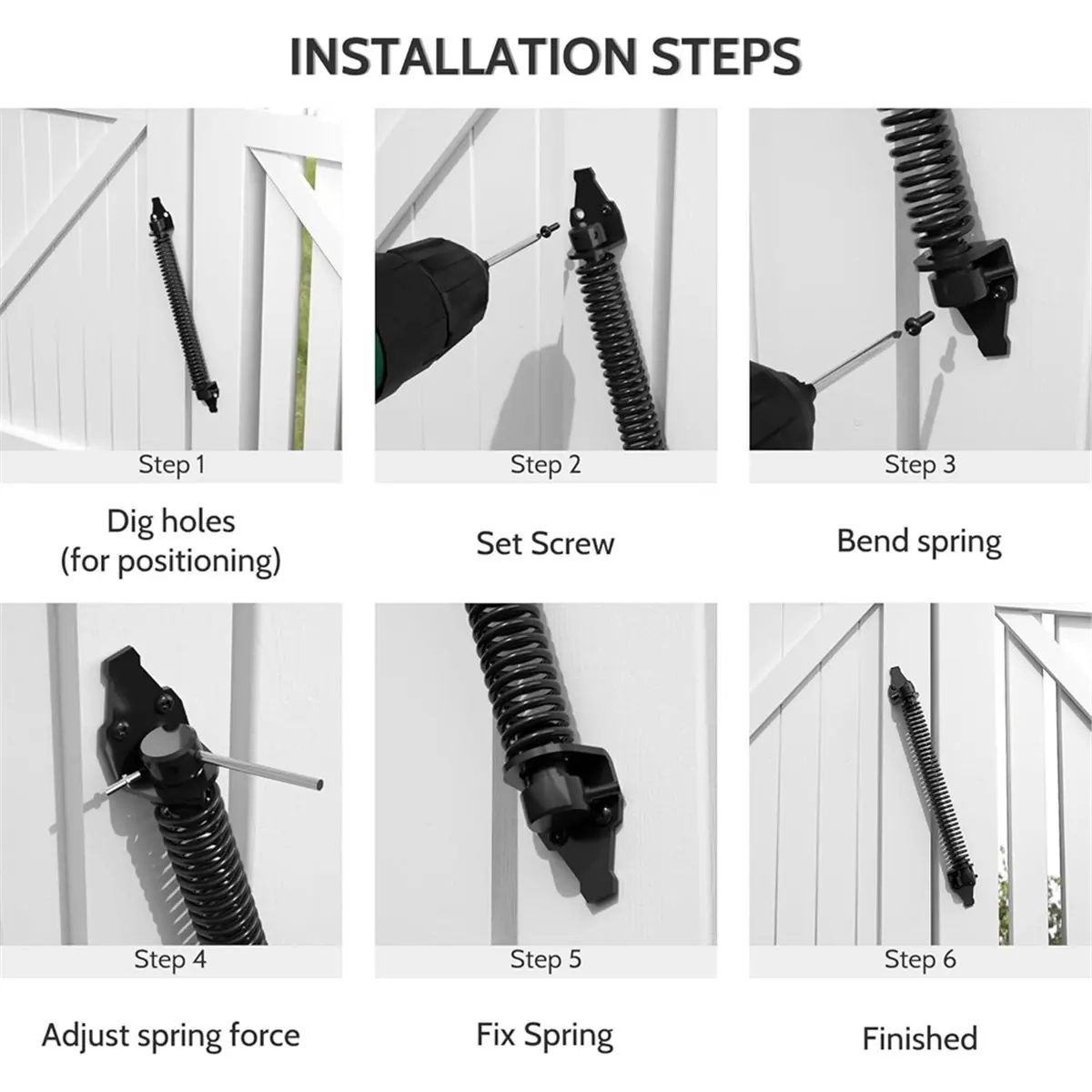 INSTALLATION STEPS

Step 1

Dig holes (for positioning)

Step 2

Set Screw

Step 3

Bend spring

Step 4

Adjust spring force

Step 5

Fix Spring

Step 6

Finished