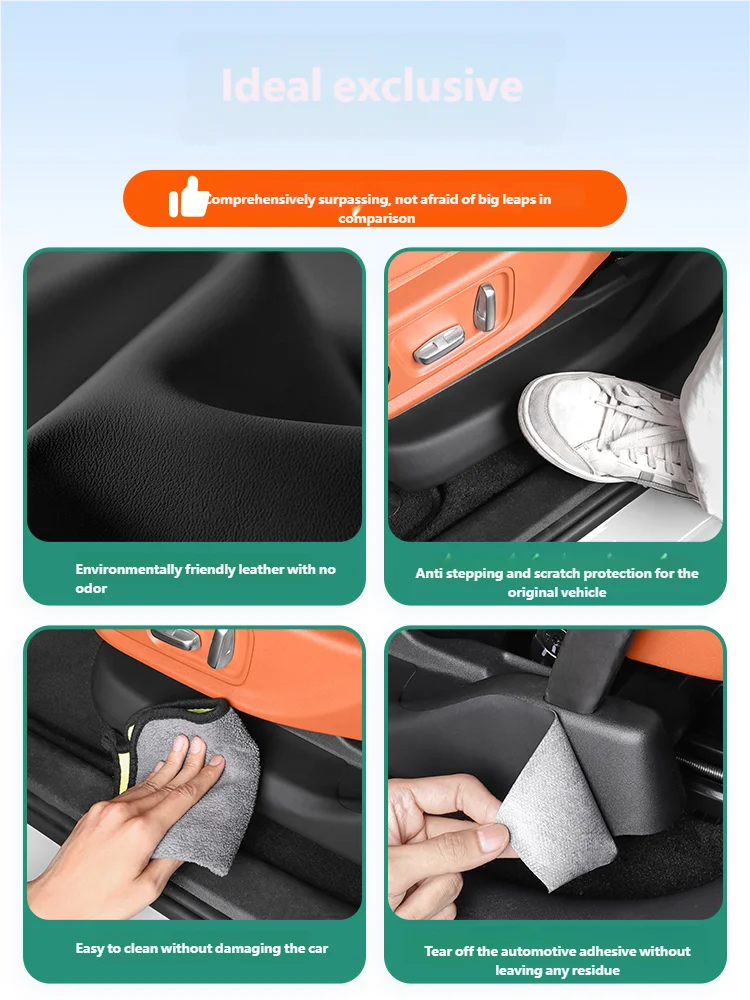 Ideal exclusive

Comprehensively surpassing, not afraid of big leaps in comparison

Environmentally friendly leather with no odor

Anti stepping and scratch protection for the original vehicle

Easy to clean without damaging the car

Tear off the automotive adhesive without leaving any residue