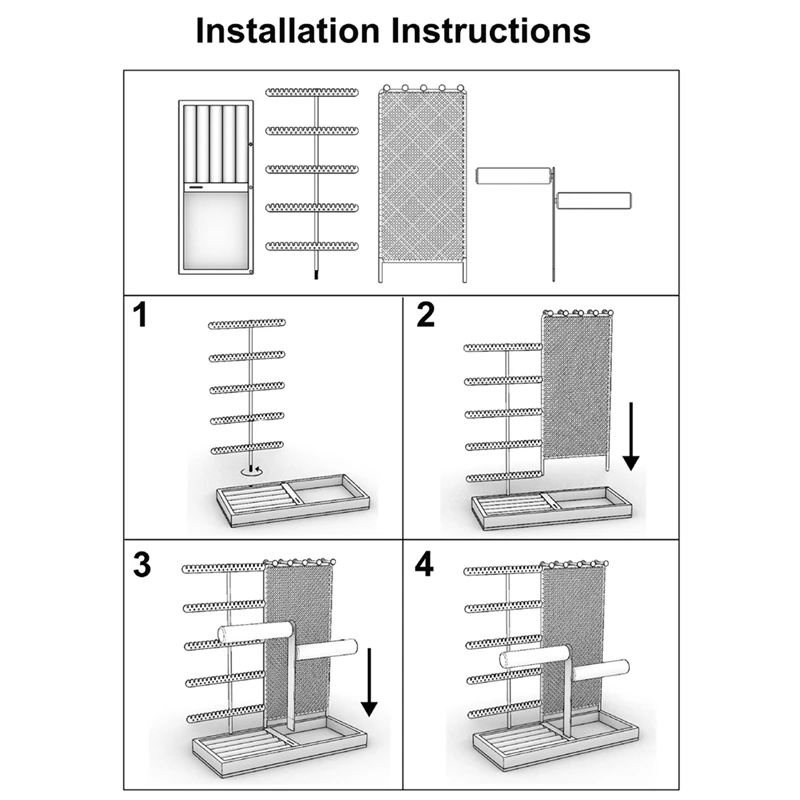 Installation Instructions

1

2

3

4