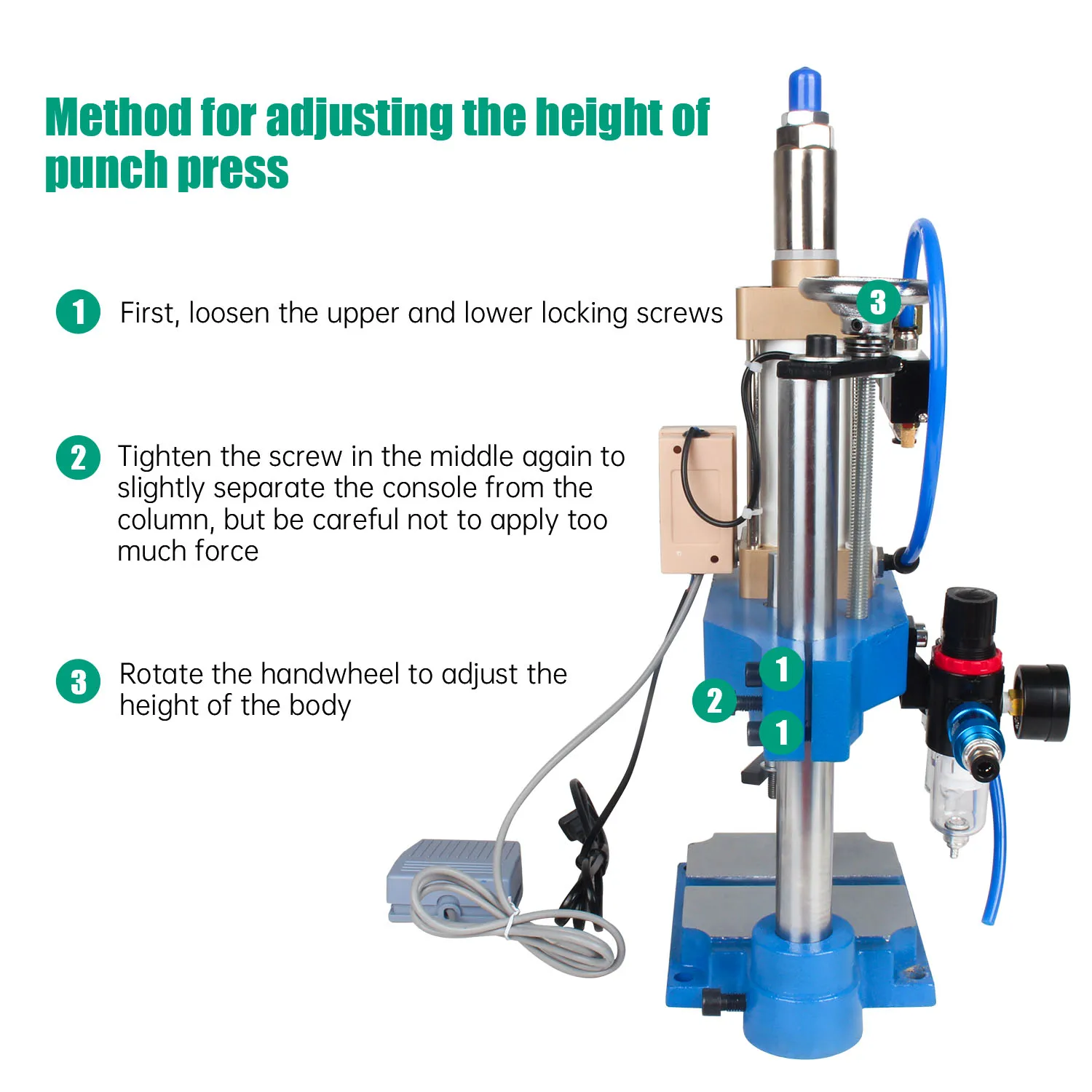 Method for adjusting the height of punch press

1 First, loosen the upper and lower locking screws

2 Tighten the screw in the middle again to slightly separate the console from the column, but be careful not to apply too much force

3 Rotate the handwheel to adjust the height of the body

3

1

2

1