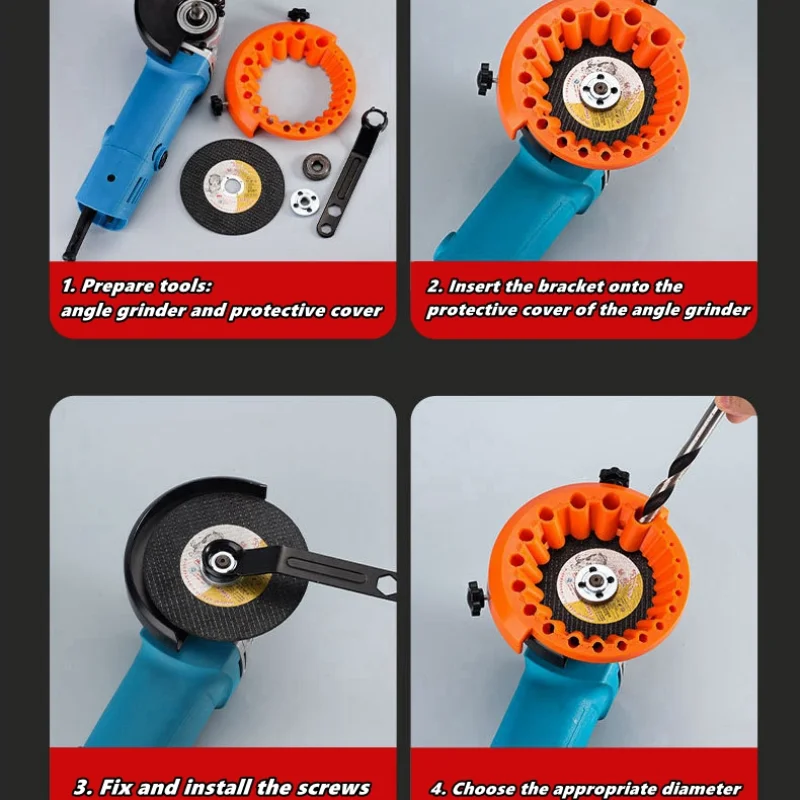 1. Prepare tools:
angle grinder and protective cover

2. Insert the bracket onto the protective cover of the angle grinder

3. Fix and install the screws

4. Choose the appropriate diameter