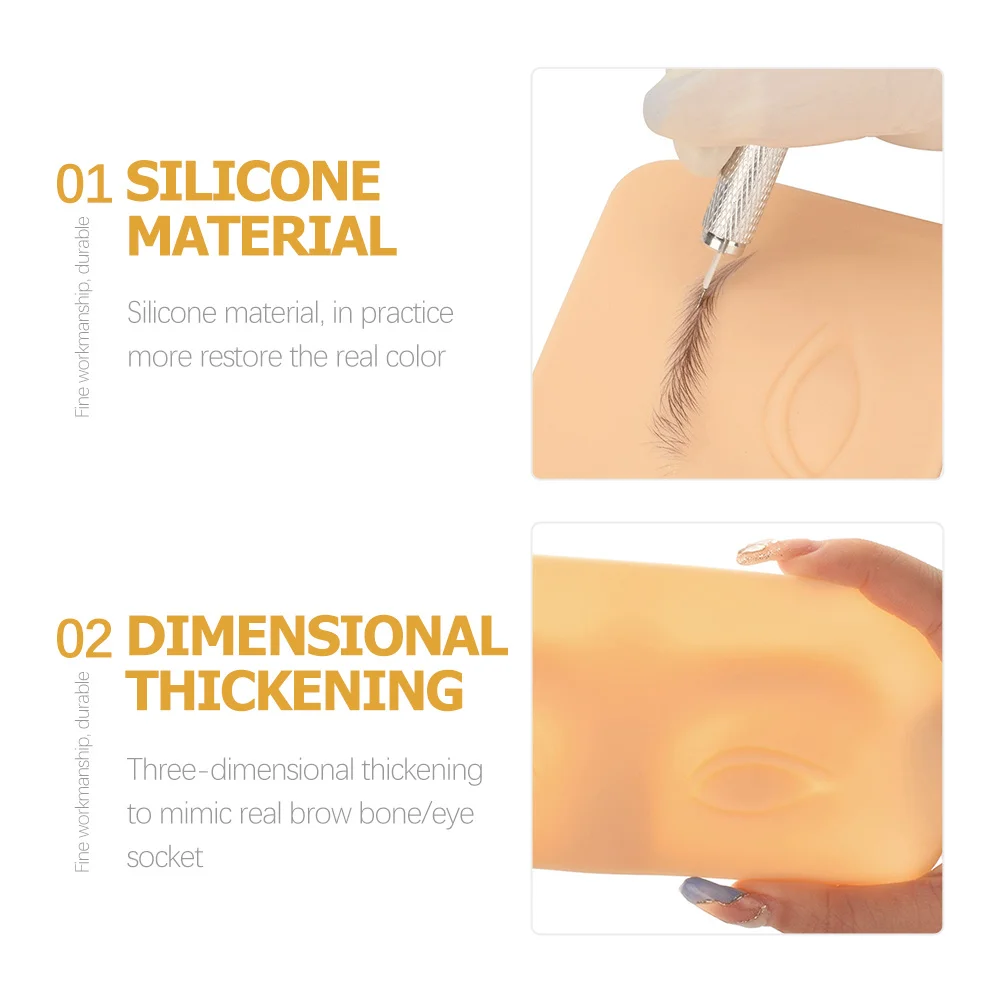 01 SILICONE MATERIAL

Fine workmanship, durable

Silicone material, in practice more restore the real color

02 DIMENSIONAL THICKENING

Fine workmanship, durable

Three-dimensional thickening to mimic real brow bone/eye socket