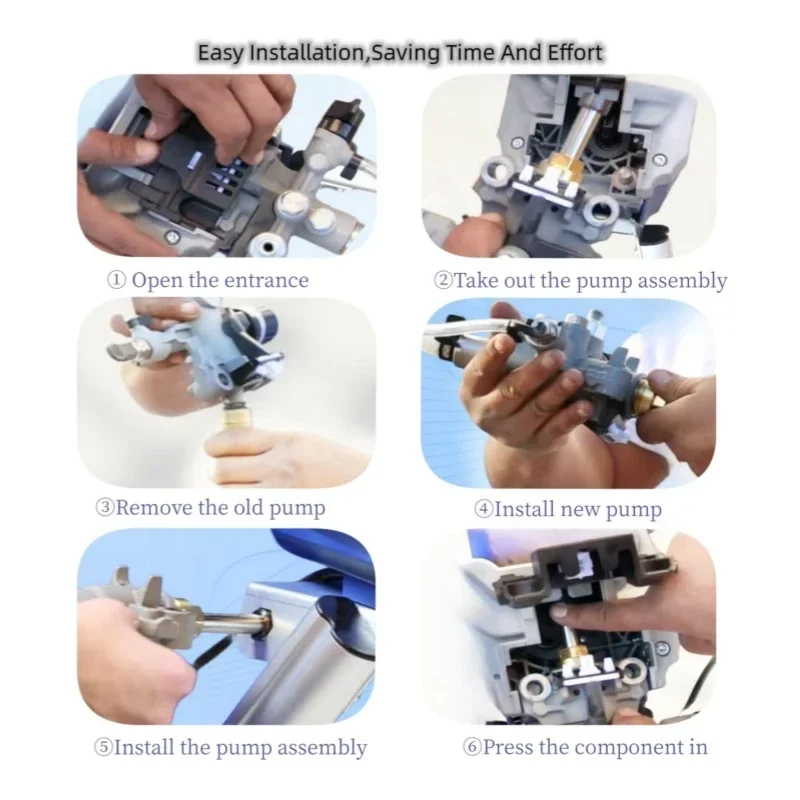 Easy Installation,Saving Time And Effort

① Open the entrance

②Take out the pump assembly

③Remove the old pump

④Install new pump

⑤Install the pump assembly

⑥Press the component in