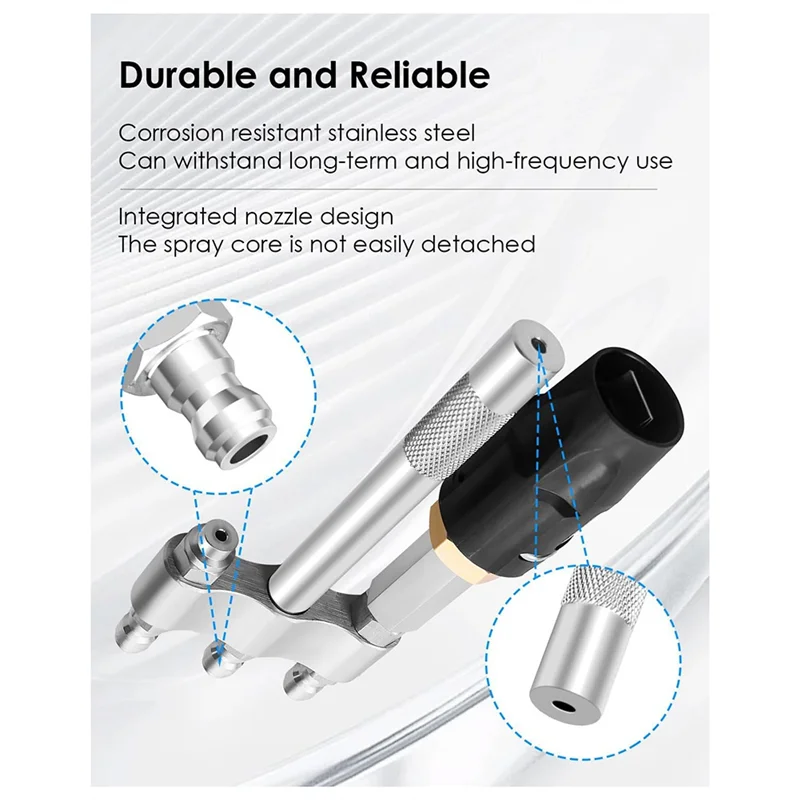 Durable and Reliable

Corrosion resistant stainless steel
Can withstand long-term and high-frequency use

Integrated nozzle design
The spray core is not easily detached