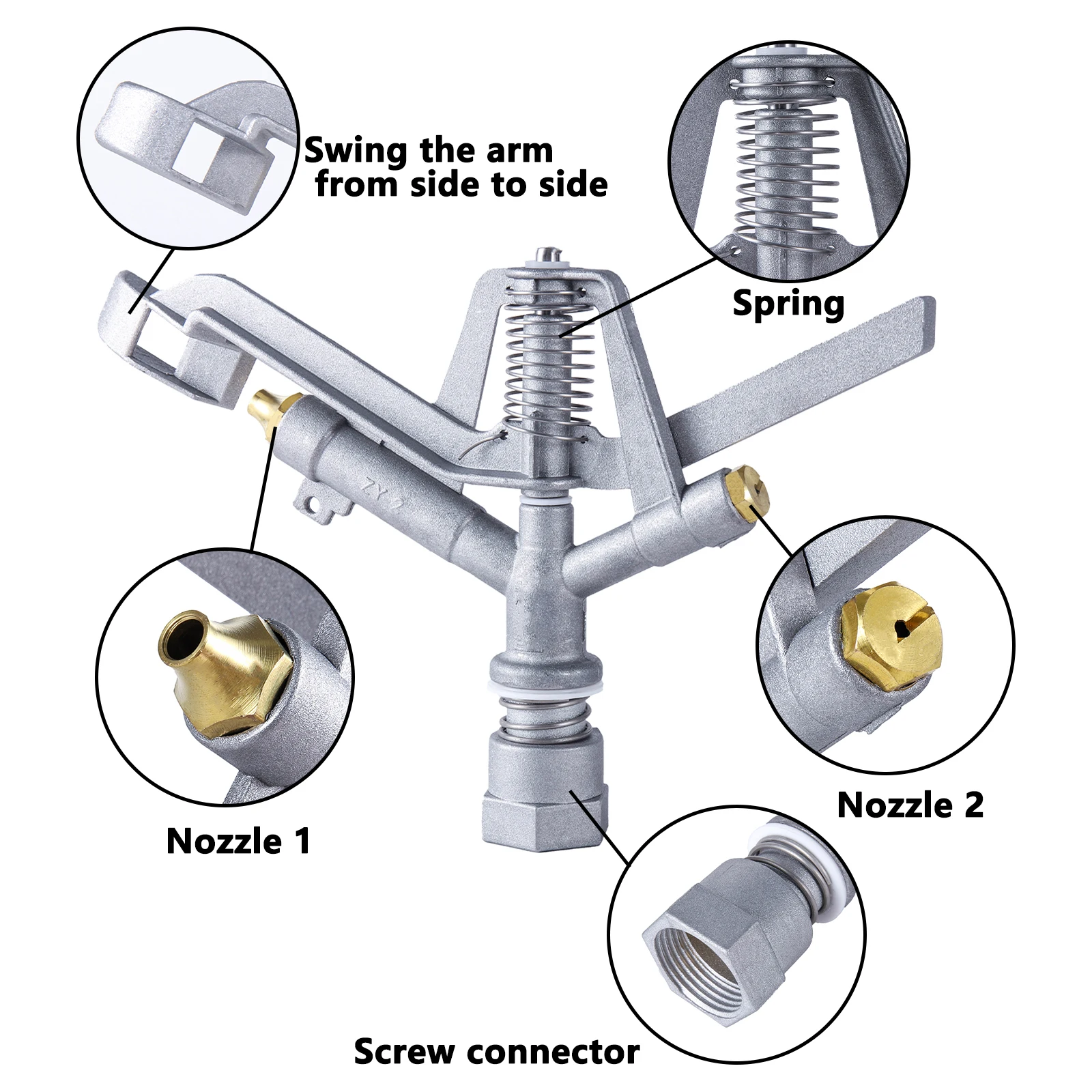 Swing the arm from side to side

Spring

ZY-2

Nozzle 1

Nozzle 2

Screw connector