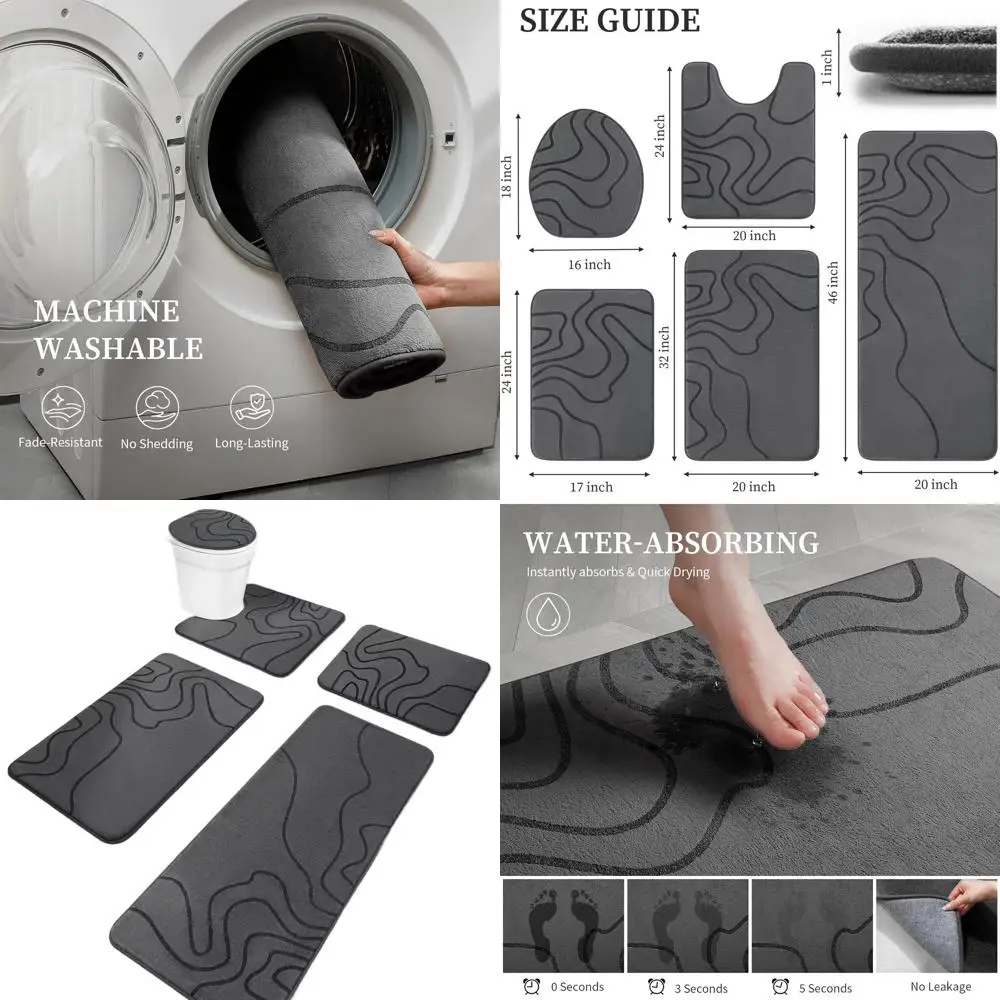 MACHINE WASHABLE

Fade-Resistant

No Shedding

Long-Lasting

SIZE GUIDE

1 inch

18 inch

16 inch

24 inch

20 inch

24 inch

17 inch

32 inch

20 inch

46 inch

20 inch

WATER-ABSORBING

Instantly absorbs & Quick Drying

0 Seconds

3 Seconds

5 Seconds

No Leakage