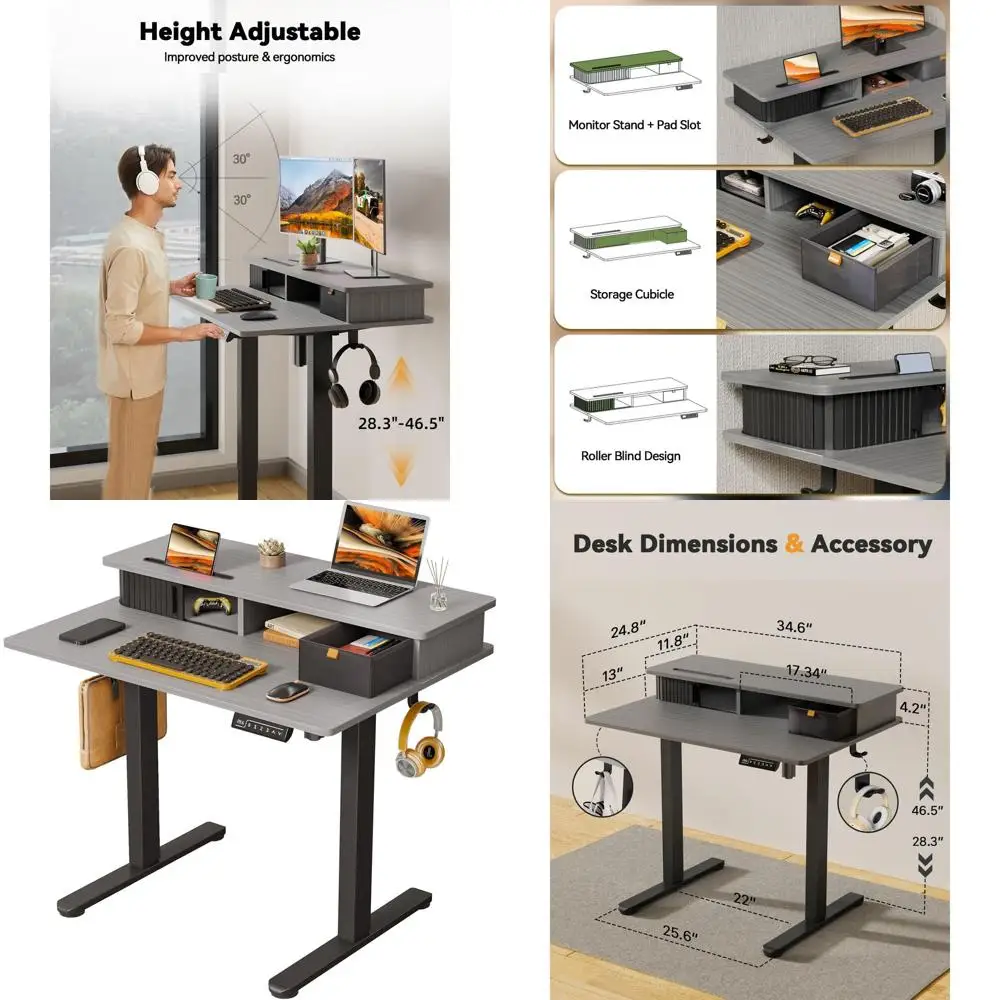 Height Adjustable
Improved posture & ergonomics

30°
30°
28.3"-46.5"

Monitor Stand + Pad Slot

Storage Cubicle

Roller Blind Design

Desk Dimensions & Accessory

24.8"
34.6"
11.8"
13"
17.34"
4.2"
46.5"
28.3"
22"
25.6"