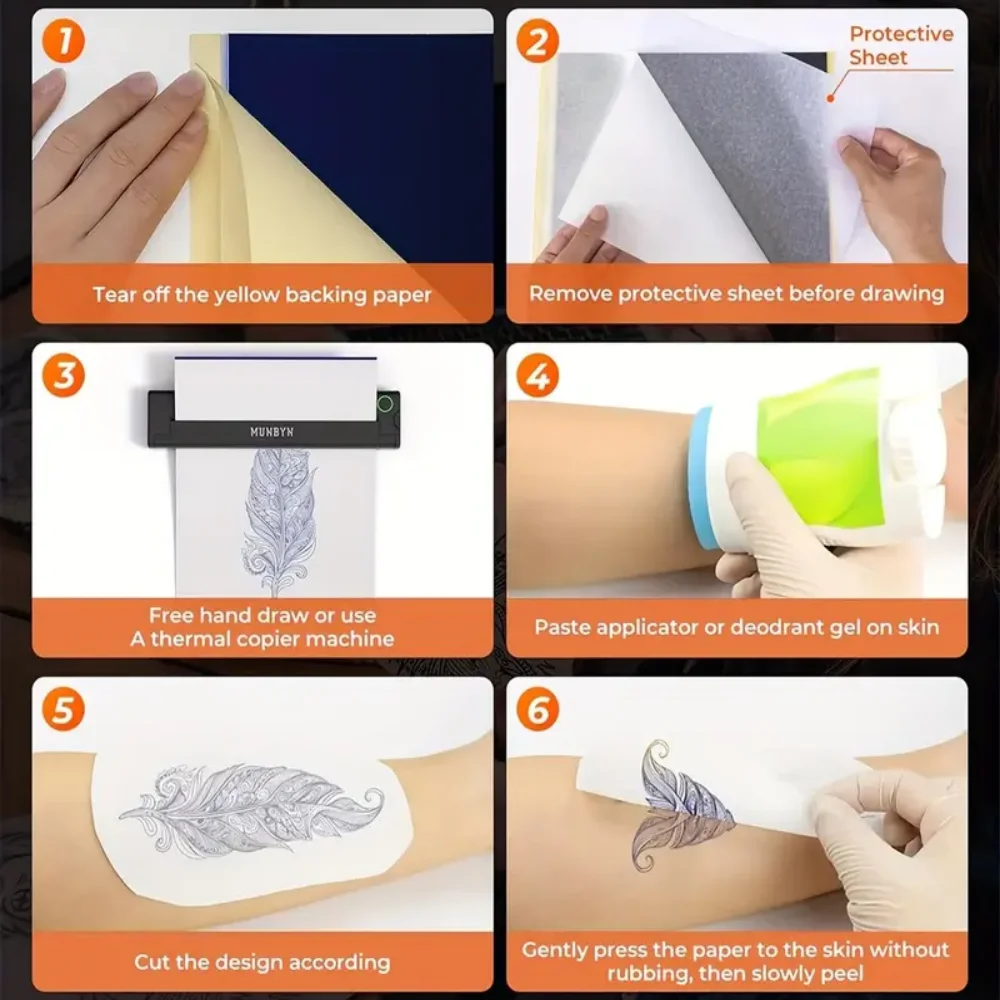 1
Tear off the yellow backing paper

2
Protective Sheet
Remove protective sheet before drawing

3
MUNBYN
Free hand draw or use A thermal copier machine

4
Paste applicator or deodrant gel on skin

5
Cut the design according

6
Gently press the paper to the skin without rubbing, then slowly peel