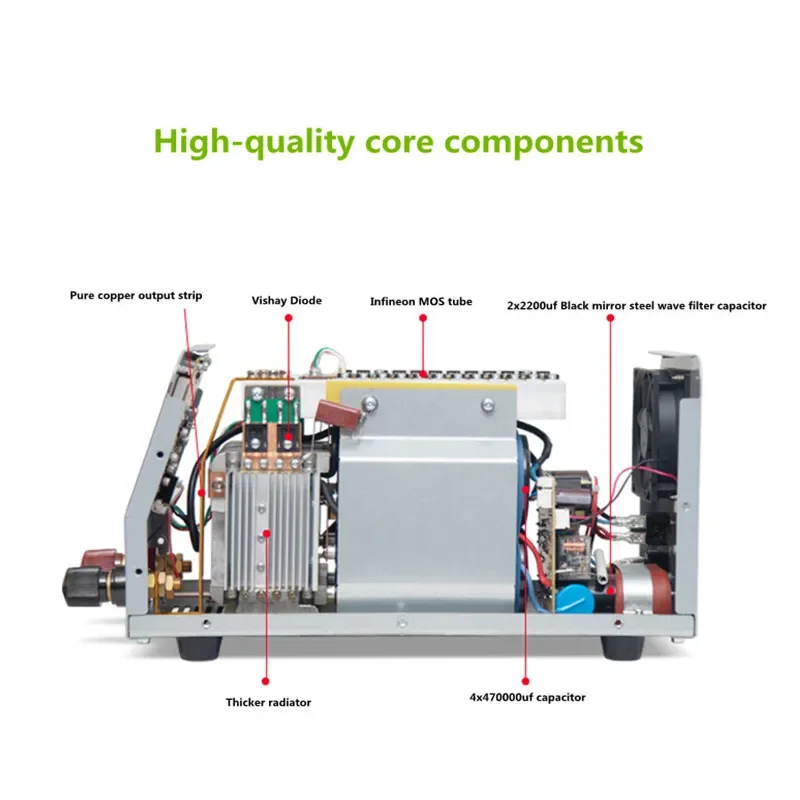 High-quality core components

Pure copper output strip

Vishay Diode

Infineon MOS tube

2x2200uf Black mirror steel wave filter capacitor

Thicker radiator

4x470000uf capacitor