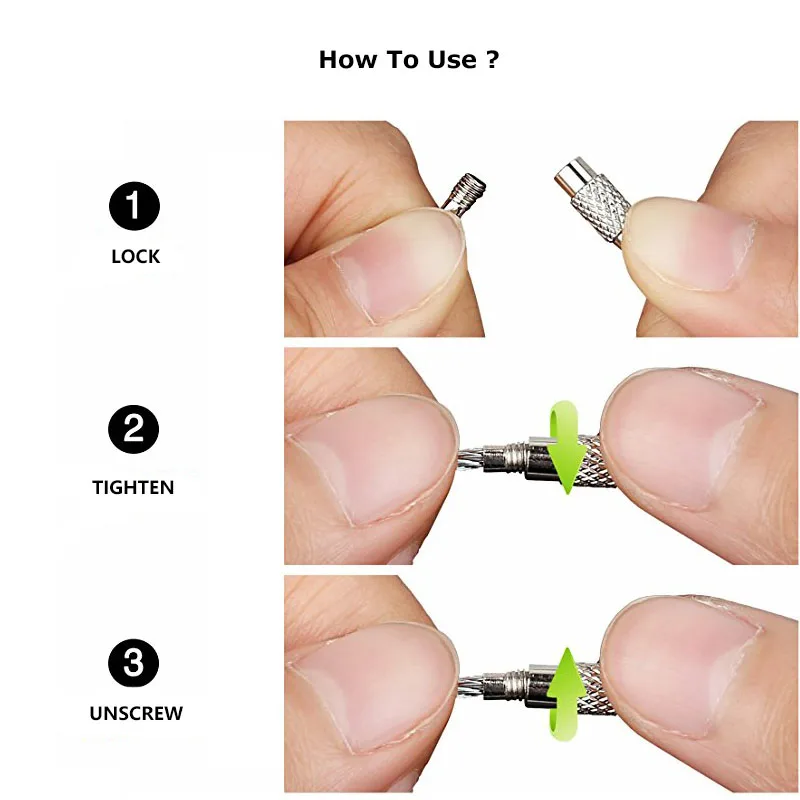 How To Use ?

1
LOCK

2
TIGHTEN

3
UNSCREW