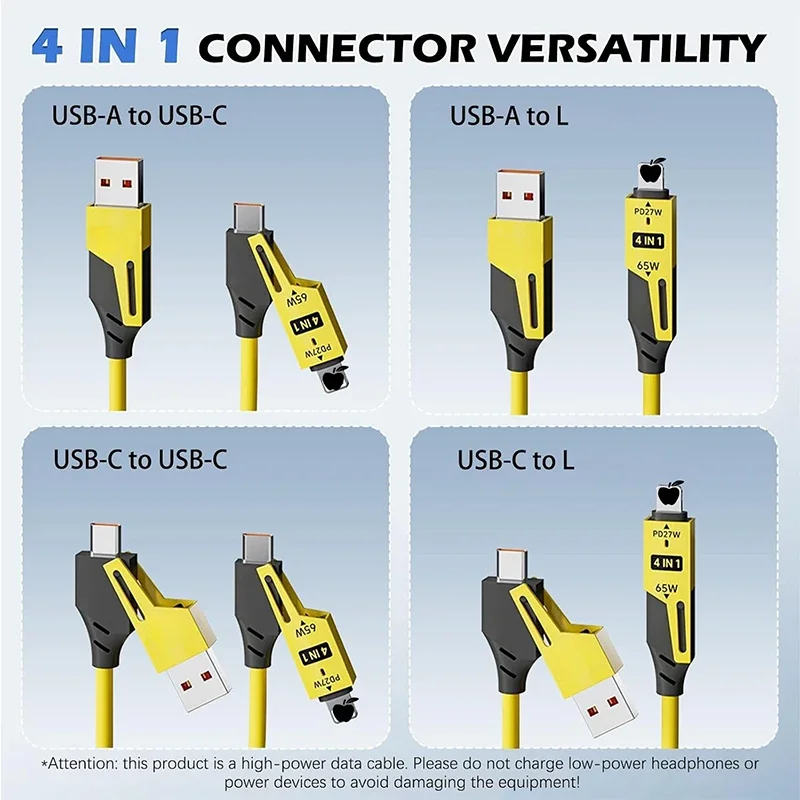 4 IN 1 CONNECTOR VERSATILITY

USB-A to USB-C

65W
4 IN 1
PD27W

USB-A to L

PD27W
4 IN 1
65W

USB-C to USB-C

65W
4 IN 1
PD27W

USB-C to L

PD27W
4 IN 1
65W

*Attention: this product is a high-power data cable. Please do not charge low-power headphones or power devices to avoid damaging the equipment!