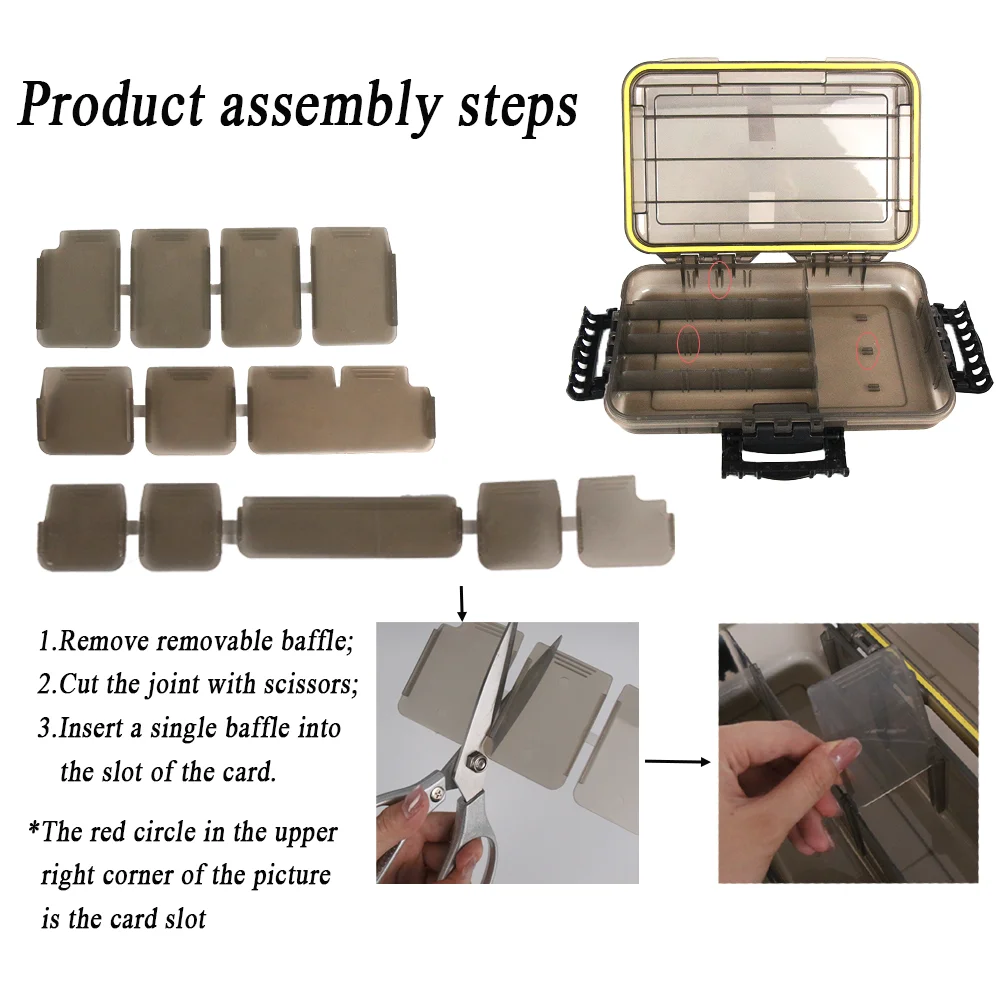 Product assembly steps

1.Remove removable baffle;
2.Cut the joint with scissors;
3.Insert a single baffle into the slot of the card.

*The red circle in the upper right corner of the picture is the card slot