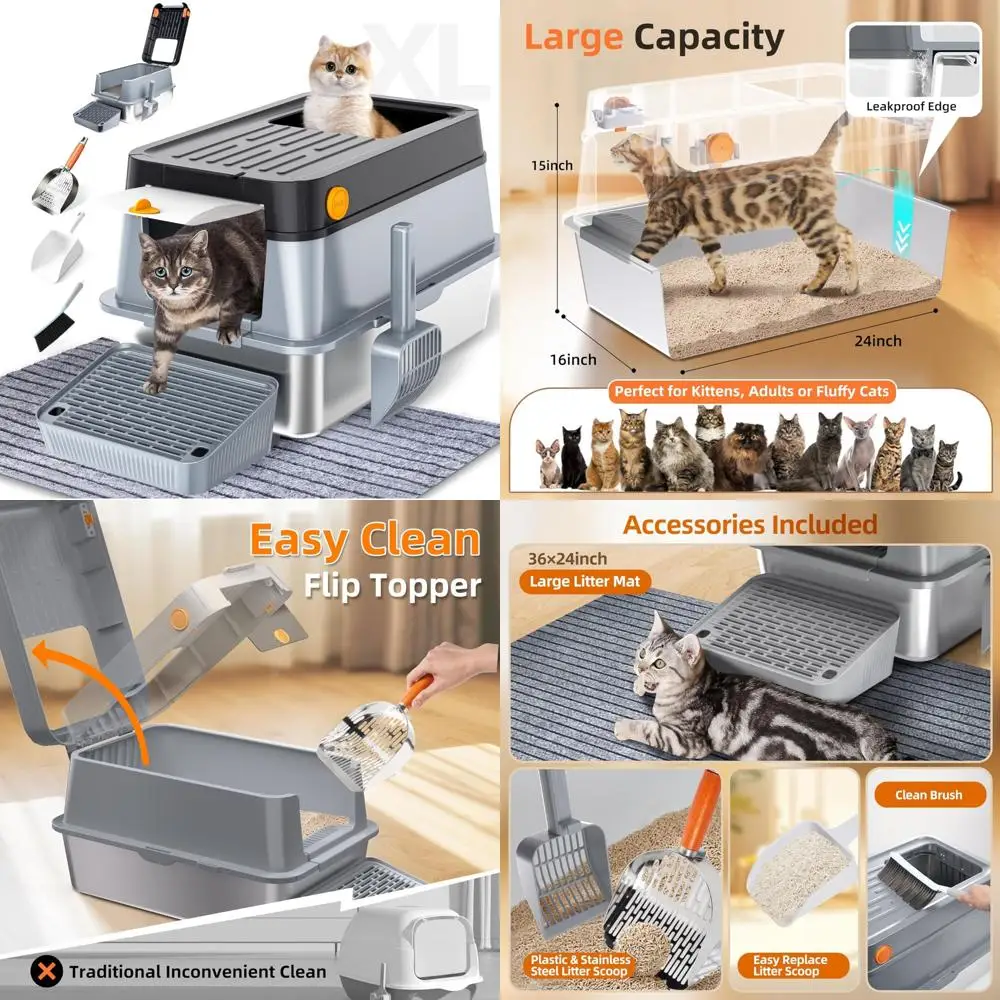 XL

Large Capacity

Leakproof Edge

15inch

16inch

24inch

Perfect for Kittens, Adults or Fluffy Cats

Easy Clean
Flip Topper

Traditional Inconvenient Clean

Accessories Included

36×24inch
Large Litter Mat

Clean Brush

Plastic & Stainless Steel Litter Scoop

Easy Replace Litter Scoop