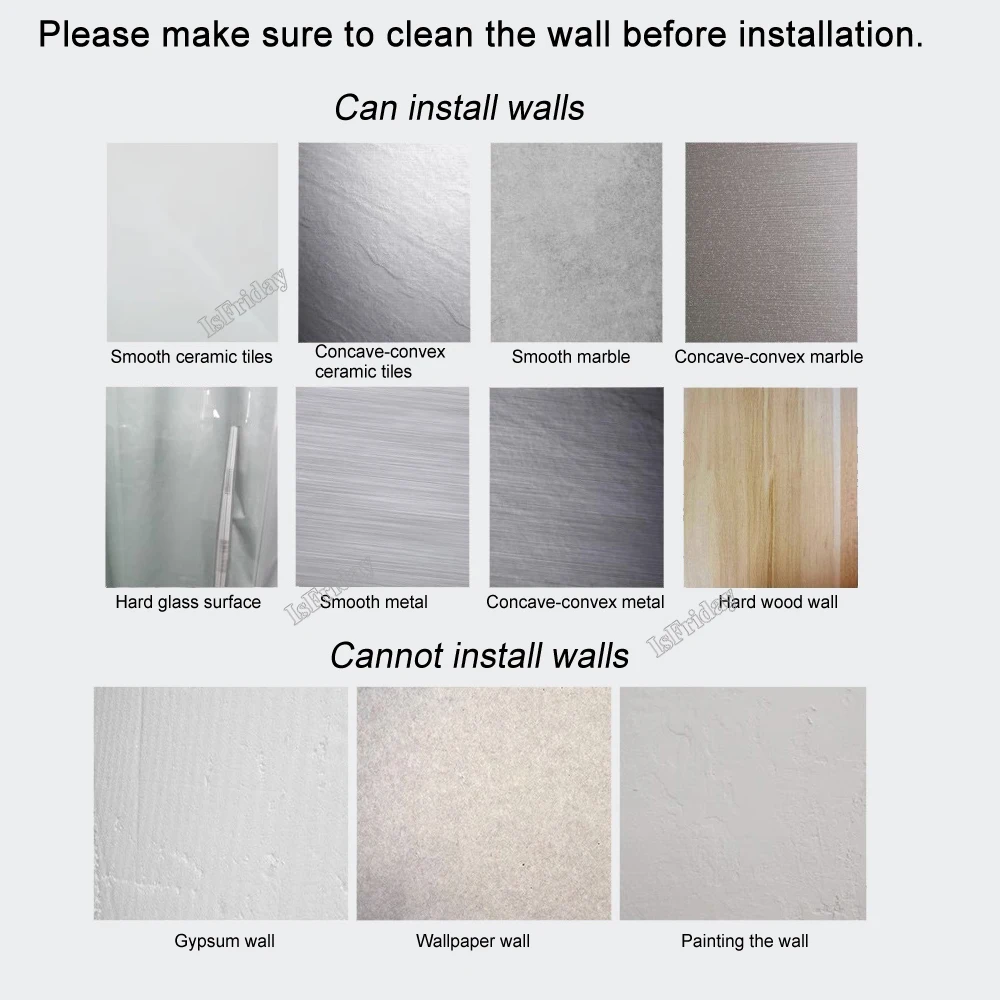 Please make sure to clean the wall before installation.

Can install walls

IsFriday

Smooth ceramic tiles

Concave-convex ceramic tiles

Smooth marble

Concave-convex marble

Hard glass surface

IsFriday

Smooth metal

Concave-convex metal

IsFriday

Hard wood wall

Cannot install walls

Gypsum wall

Wallpaper wall

Painting the wall