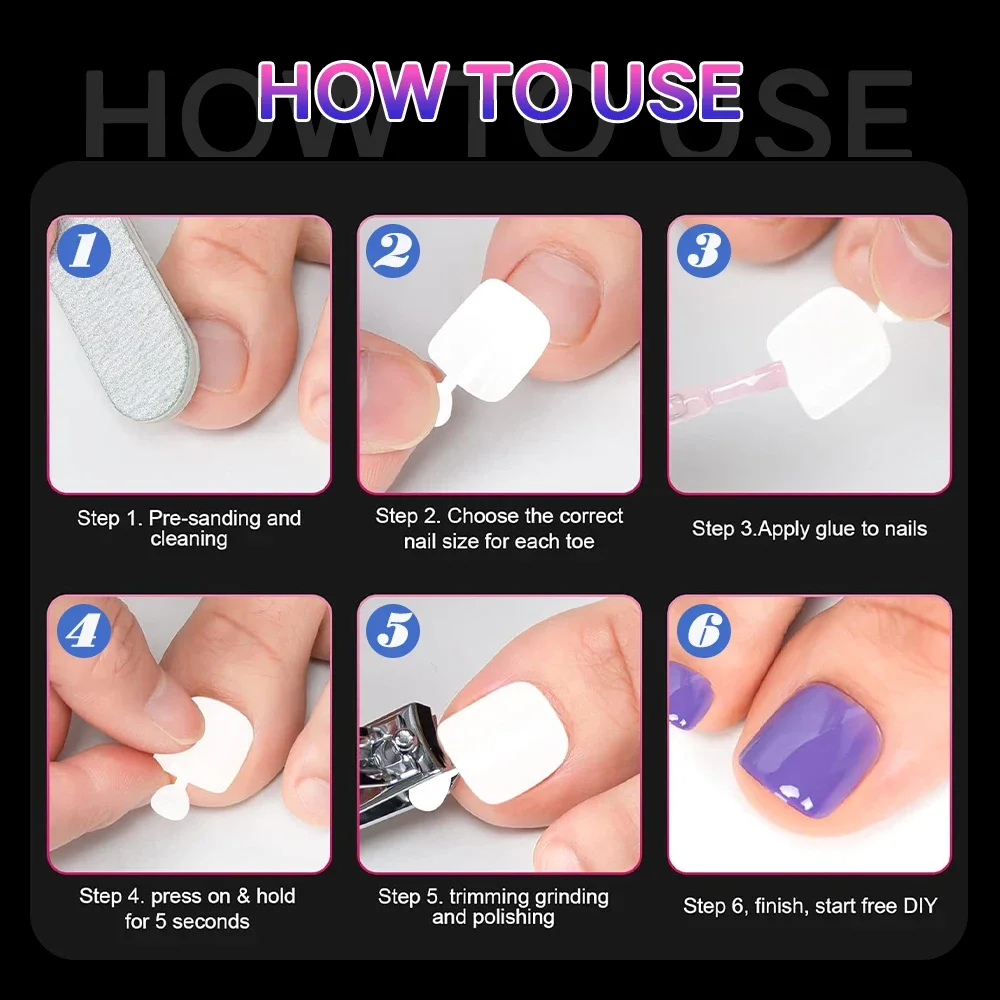 HOW TO USE

HOW TO USE

1

Step 1. Pre-sanding and cleaning

2

Step 2. Choose the correct nail size for each toe

3

Step 3.Apply glue to nails

4

Step 4. press on & hold for 5 seconds

5

Step 5. trimming grinding and polishing

6

Step 6, finish, start free DIY