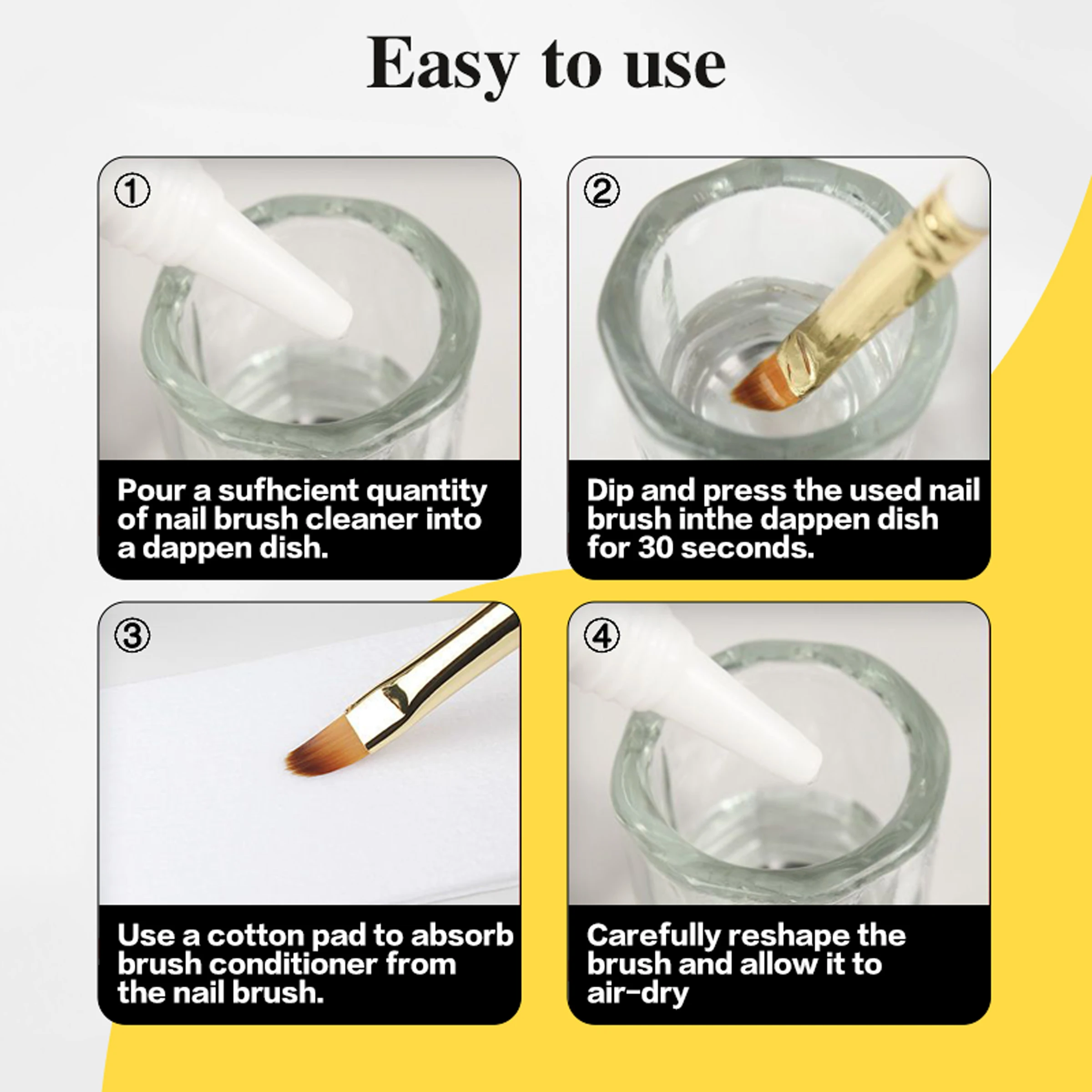 Easy to use

①

Pour a sufhcient quantity of nail brush cleaner into a dappen dish.

②

Dip and press the used nail brush inthe dappen dish for 30 seconds.

③

Use a cotton pad to absorb brush conditioner from the nail brush.

④

Carefully reshape the brush and allow it to air-dry