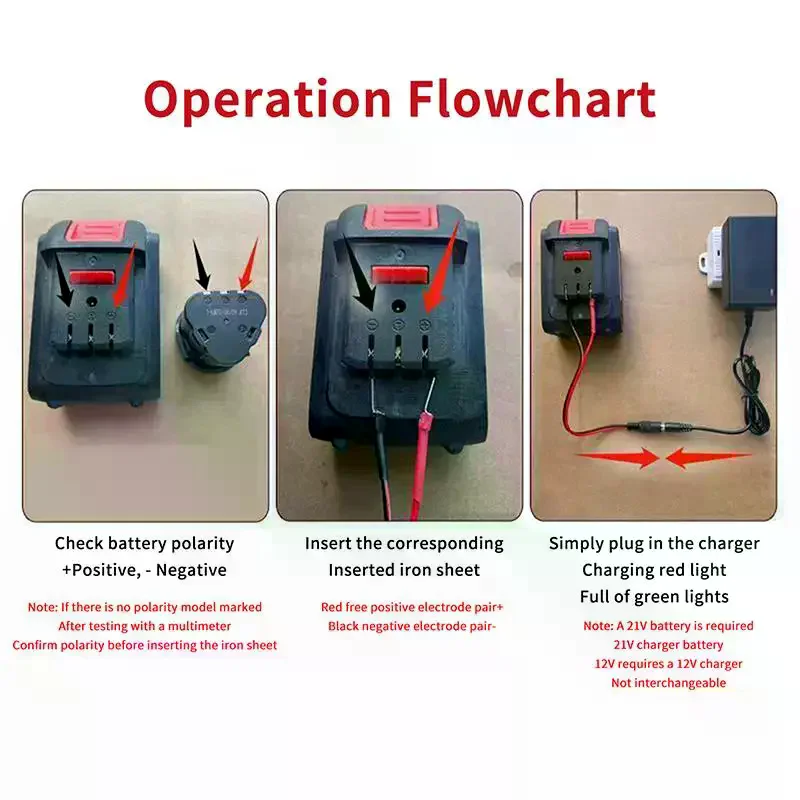 Operation Flowchart

Check battery polarity
+Positive, - Negative

Note: If there is no polarity model marked
After testing with a multimeter
Confirm polarity before inserting the iron sheet

Insert the corresponding
Inserted iron sheet

Red free positive electrode pair+
Black negative electrode pair-

Simply plug in the charger
Charging red light
Full of green lights

Note: A 21V battery is required
21V charger battery
12V requires a 12V charger
Not interchangeable