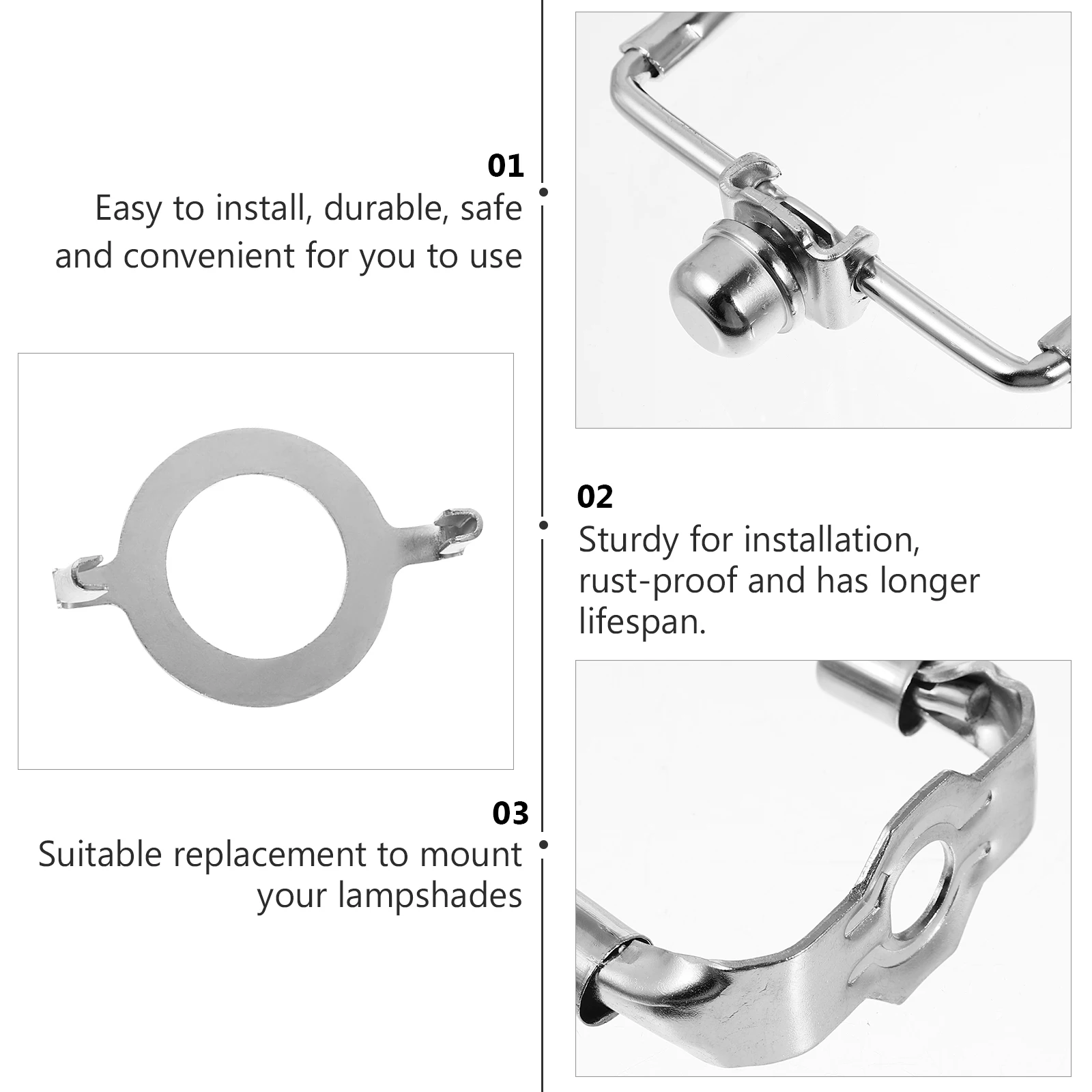 01
Easy to install, durable, safe and convenient for you to use

02
Sturdy for installation, rust-proof and has longer lifespan.

03
Suitable replacement to mount your lampshades