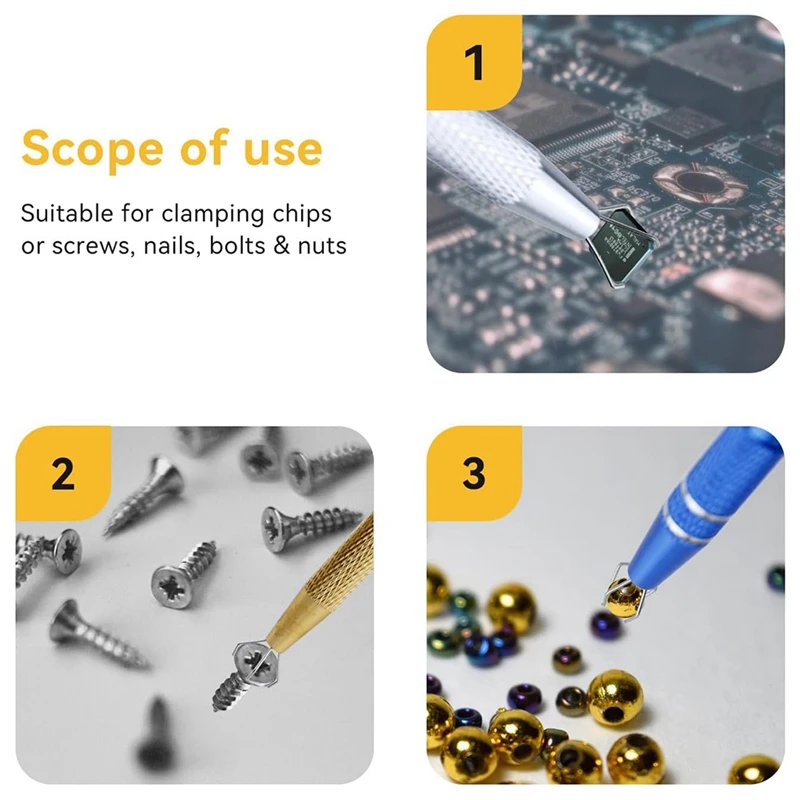 Scope of use

Suitable for clamping chips or screws, nails, bolts & nuts

1

2

3