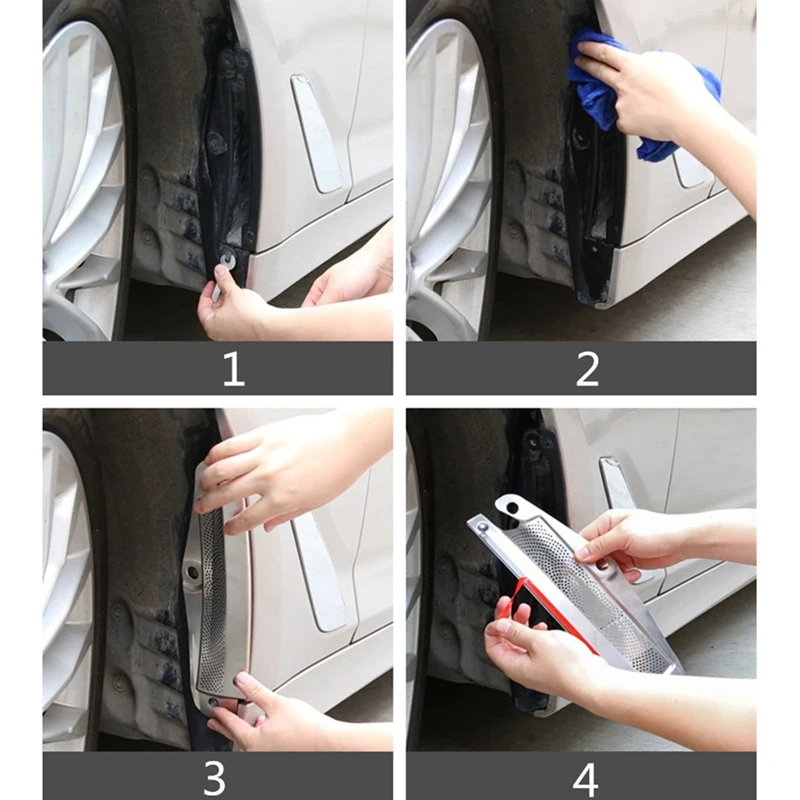 1

2

3

4