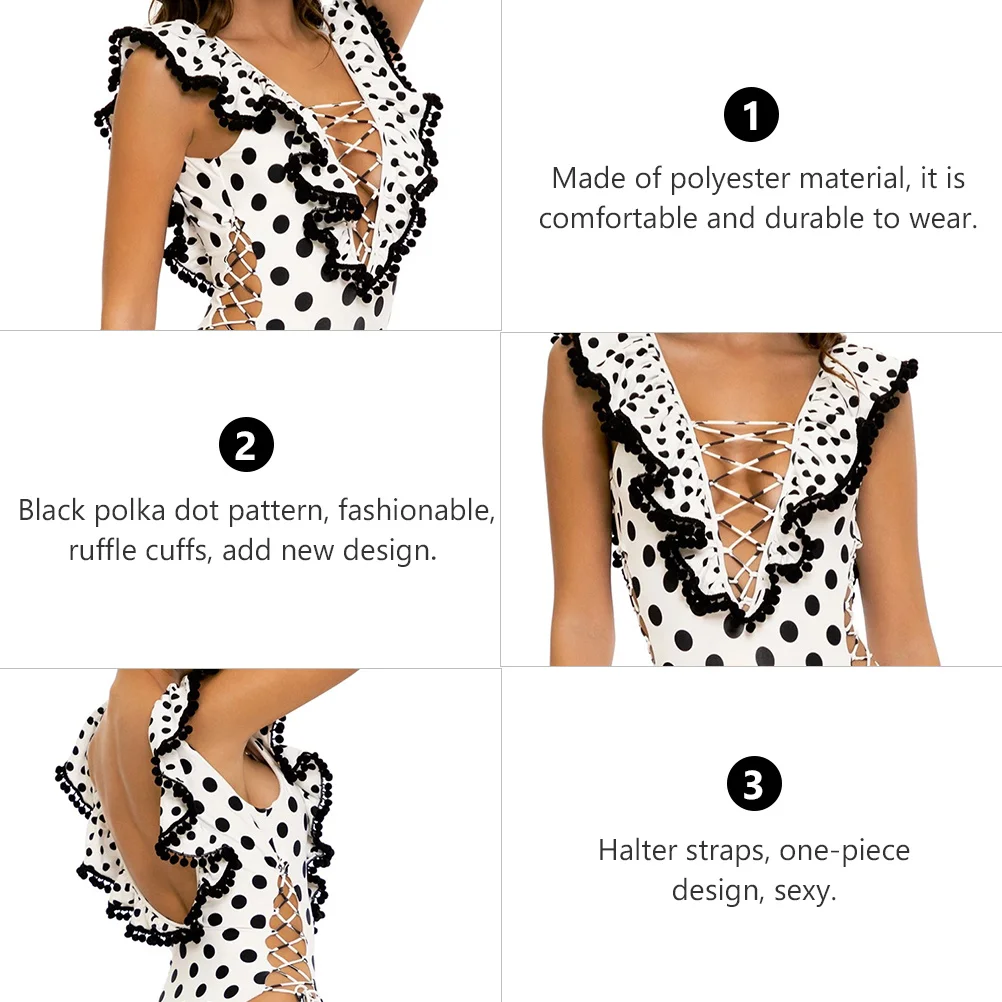 1

Made of polyester material, it is comfortable and durable to wear.

2

Black polka dot pattern, fashionable, ruffle cuffs, add new design.

3

Halter straps, one-piece design, sexy.