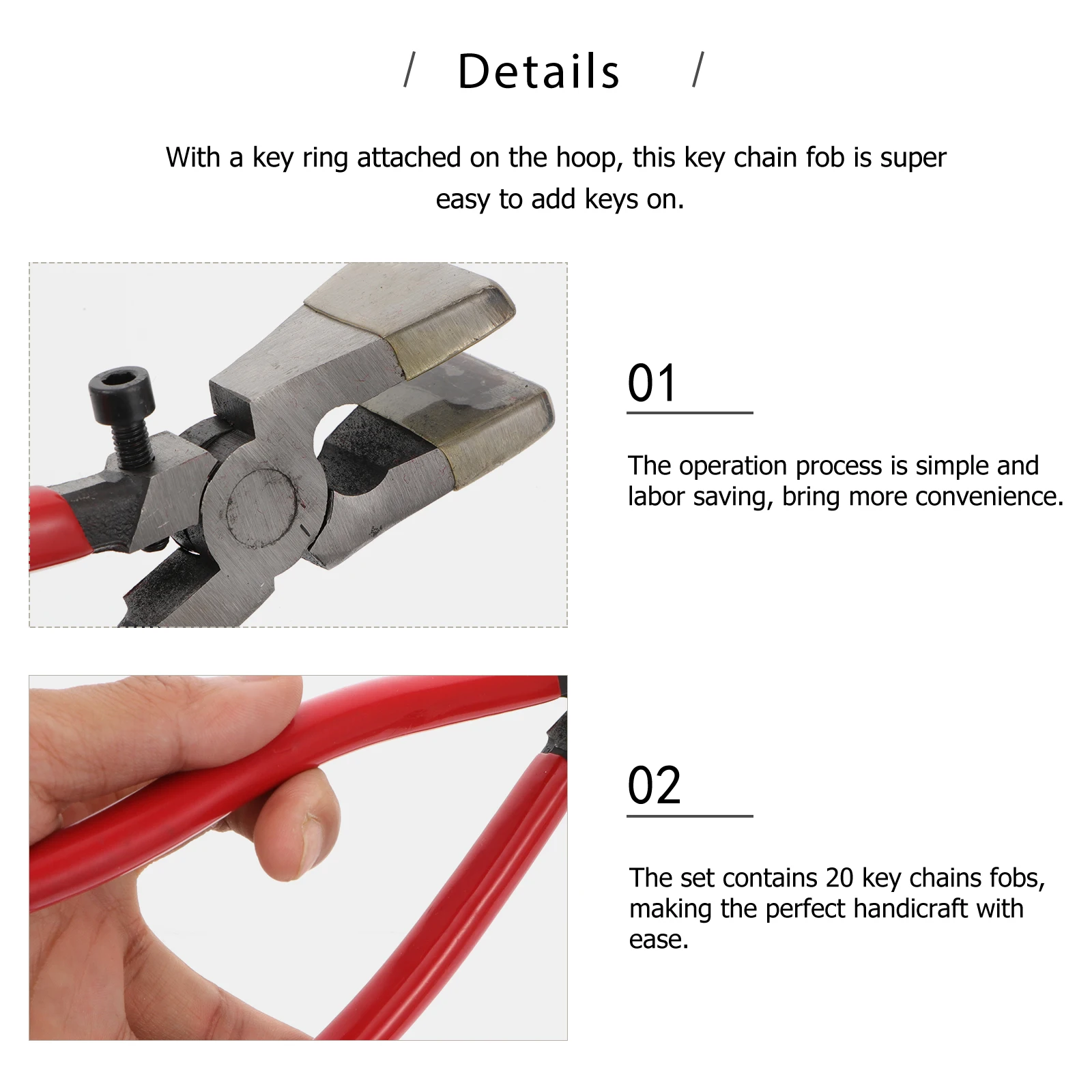 / Details /

With a key ring attached on the hoop, this key chain fob is super easy to add keys on.

01

The operation process is simple and labor saving, bring more convenience.

02

The set contains 20 key chains fobs, making the perfect handicraft with ease.