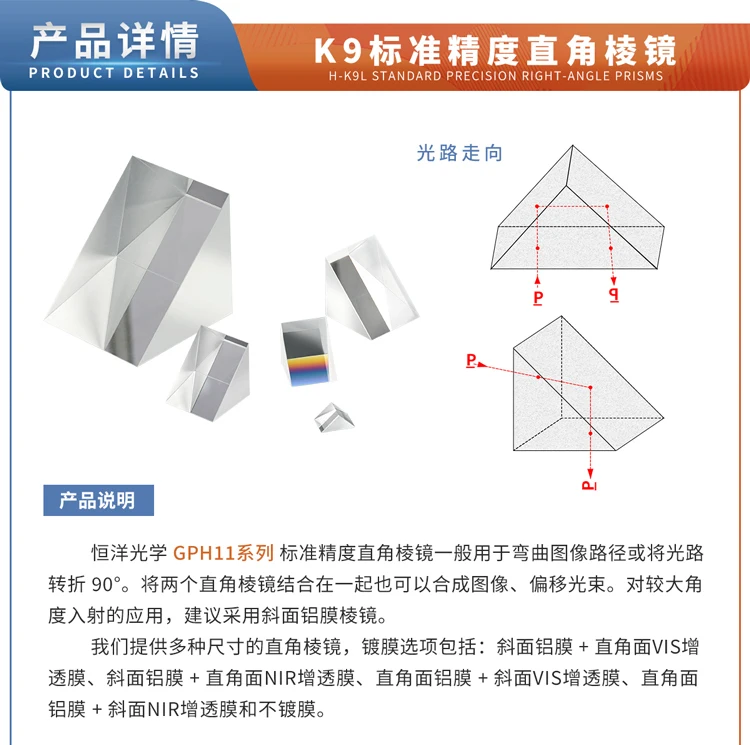 产品详情
PRODUCT DETAILS

K9标准精度直角棱镜
H-K9L STANDARD PRECISION RIGHT-ANGLE PRISMS

光路走向

P

P

P

P

产品说明

恒洋光学 GPH11系列 标准精度直角棱镜一般用于弯曲图像路径或将光路转折 90°。将两个直角棱镜结合在一起也可以合成图像、偏移光束。对较大角度入射的应用，建议采用斜面铝膜棱镜。

我们提供多种尺寸的直角棱镜，镀膜选项包括：斜面铝膜 + 直角面VIS增透膜、斜面铝膜 + 直角面NIR增透膜、直角面铝膜 + 斜面VIS增透膜、直角面铝膜 + 斜面NIR增透膜和不镀膜。