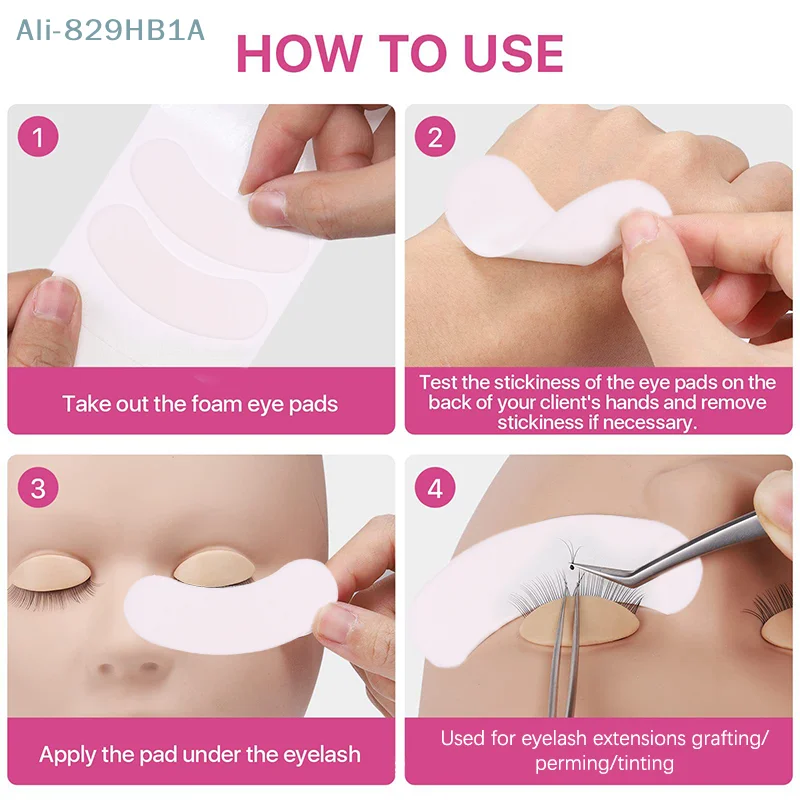 Ali-829HB1A

HOW TO USE

1

Take out the foam eye pads

2

Test the stickiness of the eye pads on the back of your client's hands and remove stickiness if necessary.

3

Apply the pad under the eyelash

4

Used for eyelash extensions grafting/ perming/tinting