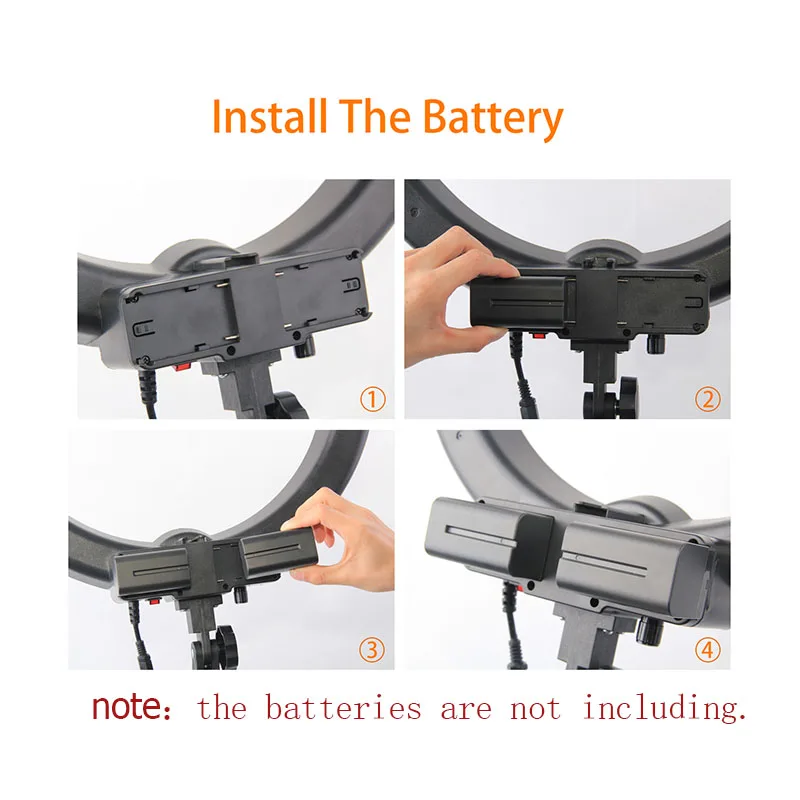 Install The Battery

①

②

③

④

note: the batteries are not including.