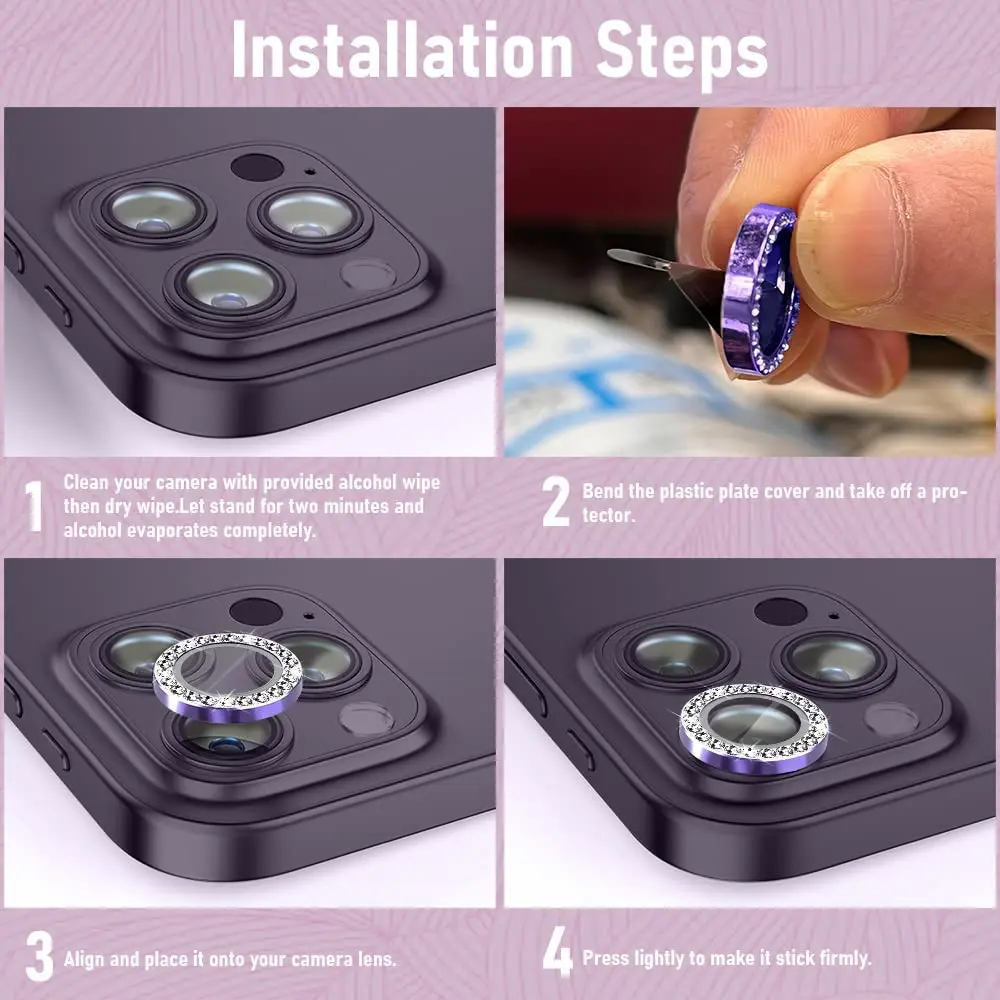 Installation Steps

1 Clean your camera with provided alcohol wipe then dry wipe.Let stand for two minutes and alcohol evaporates completely.

2 Bend the plastic plate cover and take off a protector.

3 Align and place it onto your camera lens.

4 Press lightly to make it stick firmly.