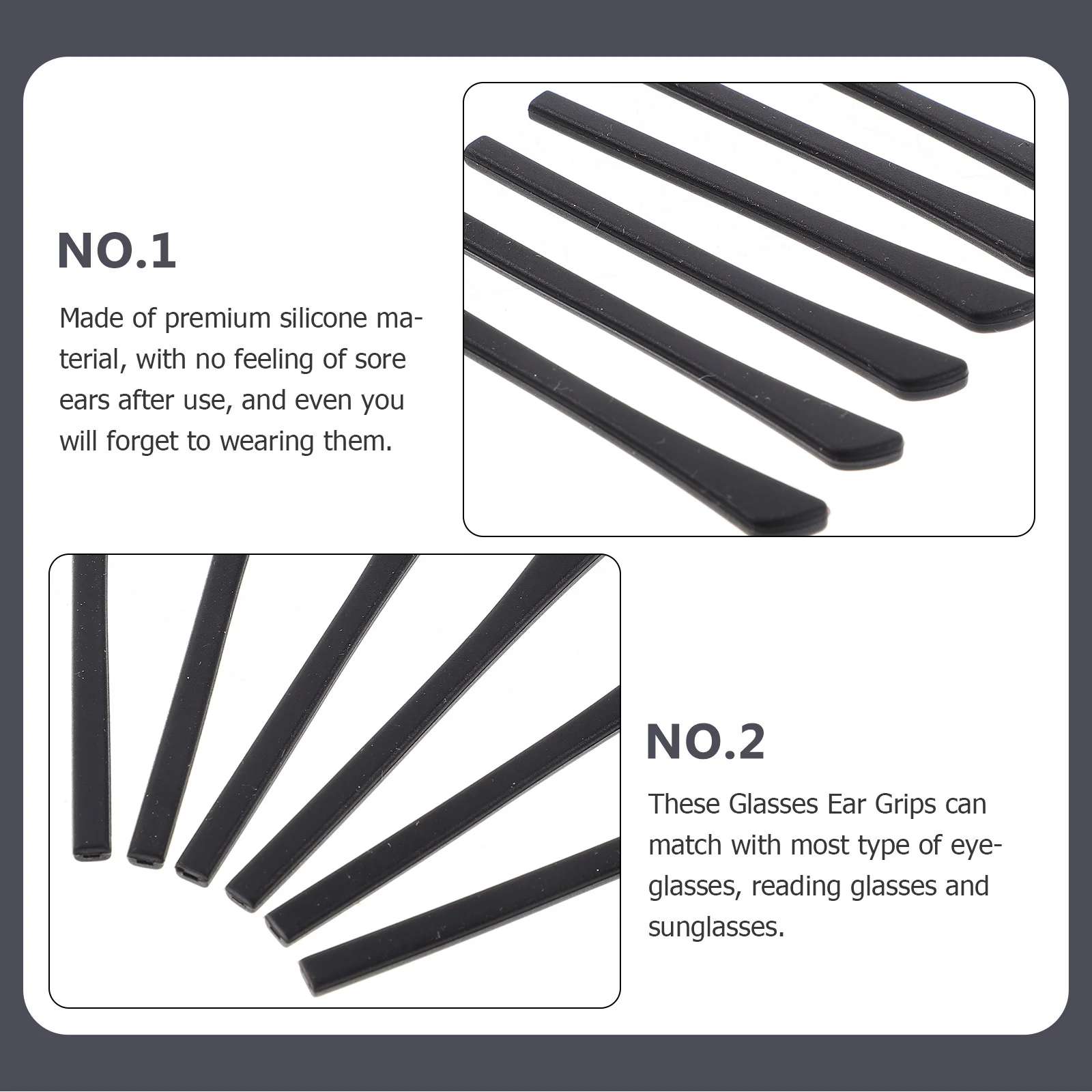 NO.1

Made of premium silicone material, with no feeling of sore ears after use, and even you will forget to wearing them.

NO.2

These Glasses Ear Grips can match with most type of eyeglasses, reading glasses and sunglasses.