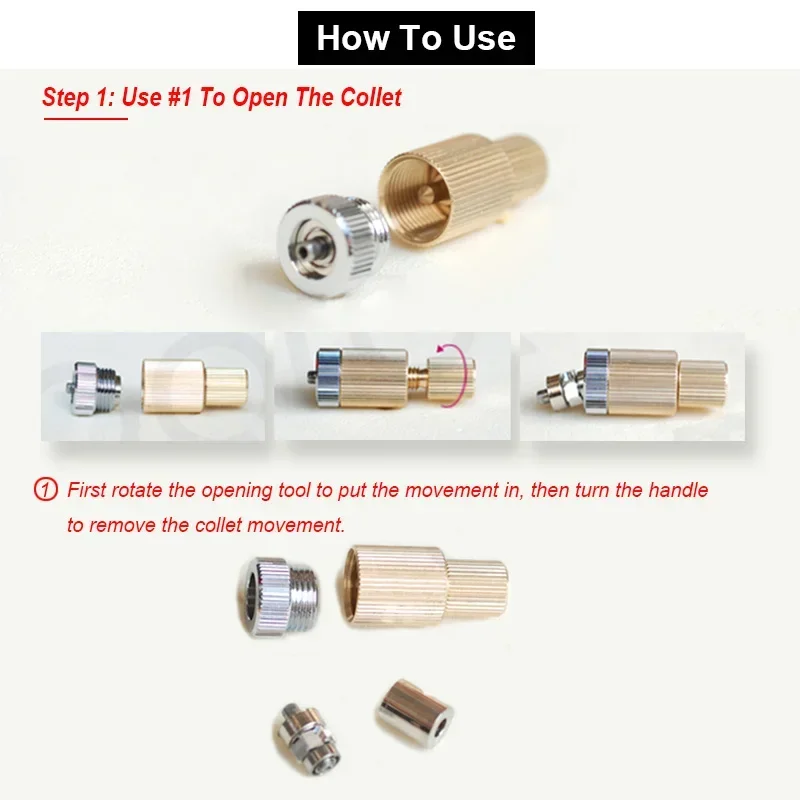 How To Use

Step 1: Use #1 To Open The Collet

① First rotate the opening tool to put the movement in, then turn the handle to remove the collet movement.